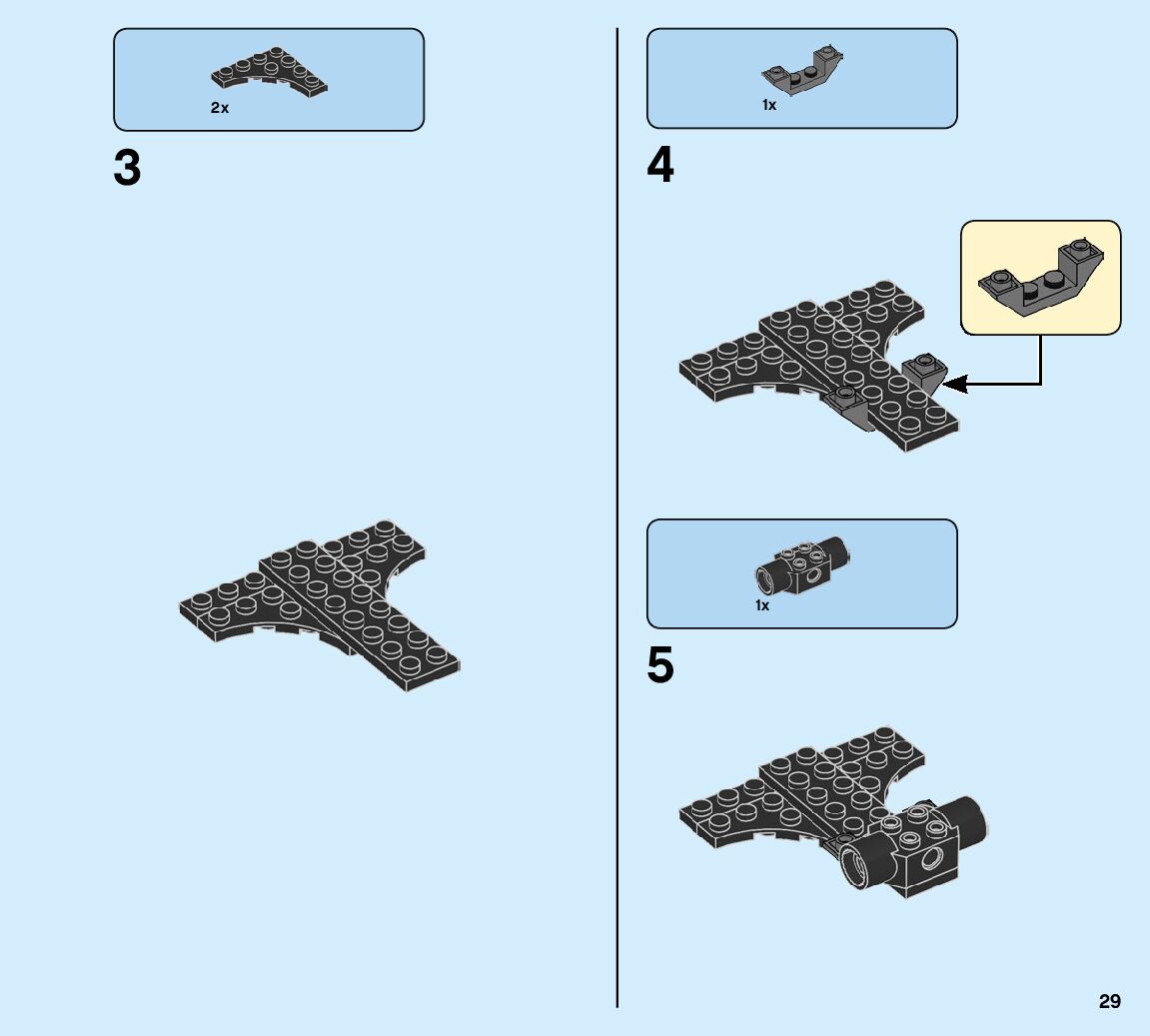 2x

3

1x

4

1x

5

29