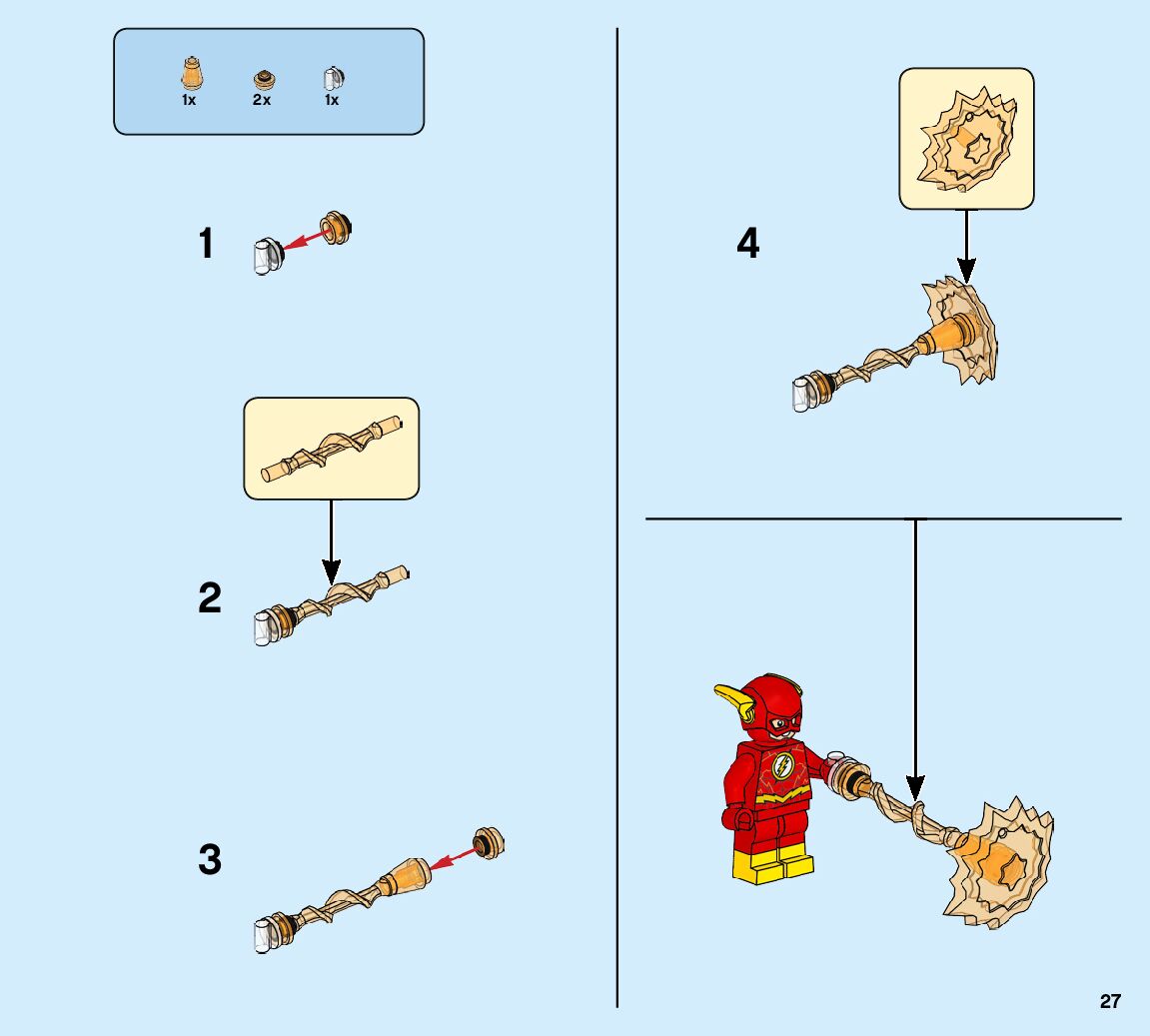 1x 2x 1x

1

2

3

4

27