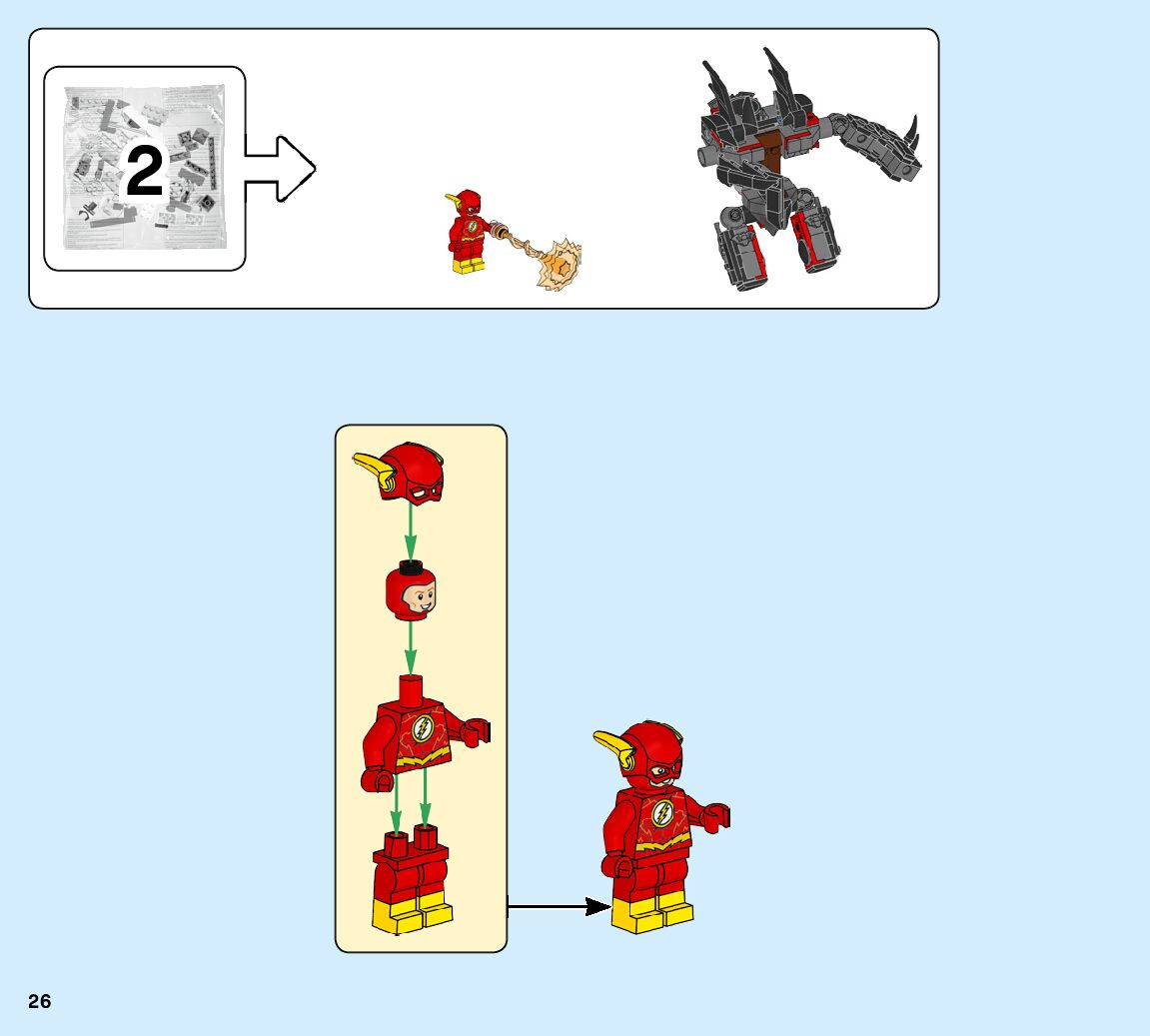 2

26