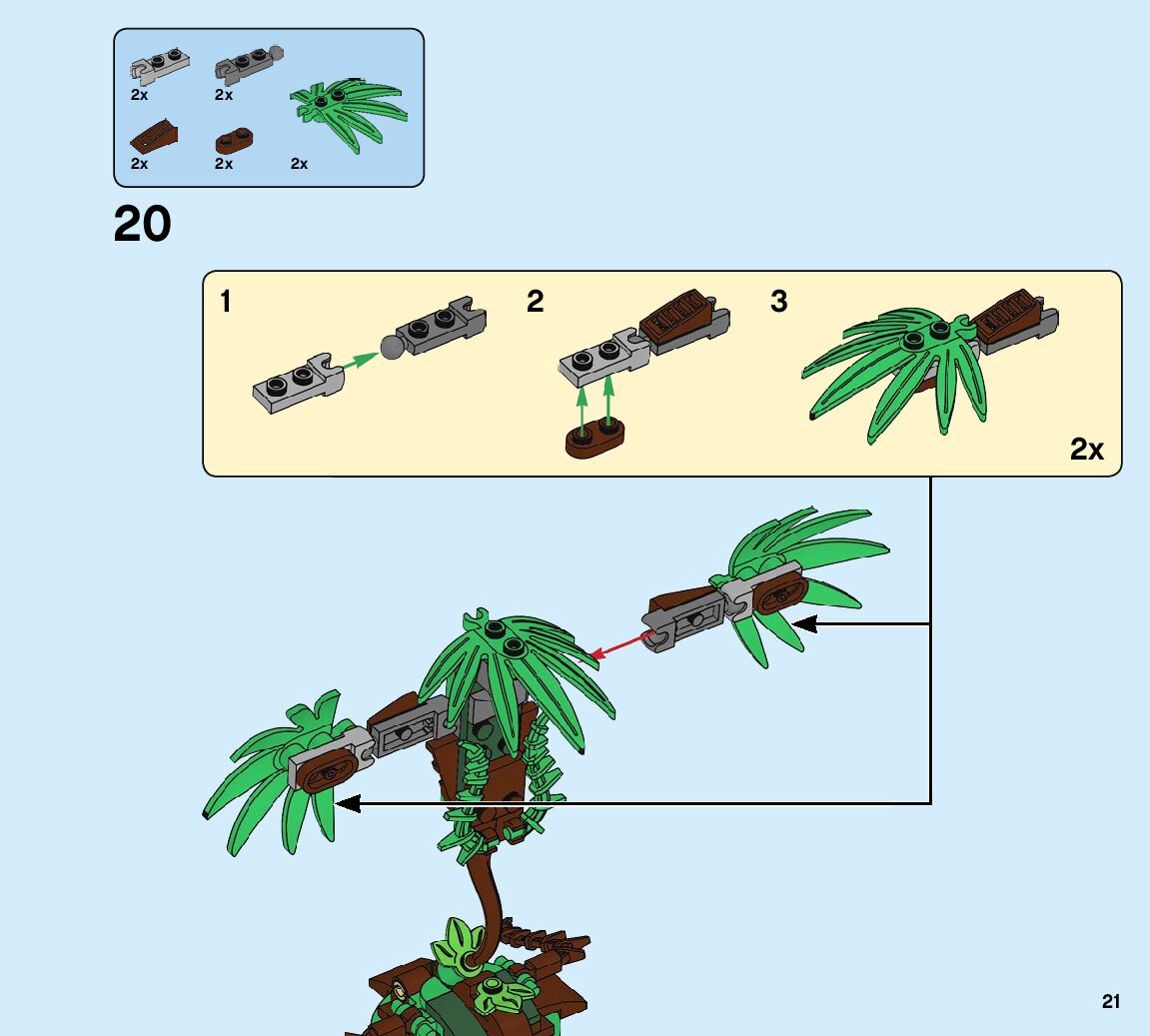 2x 2x
2x 2x 2x

20

1 2 3

2x

21