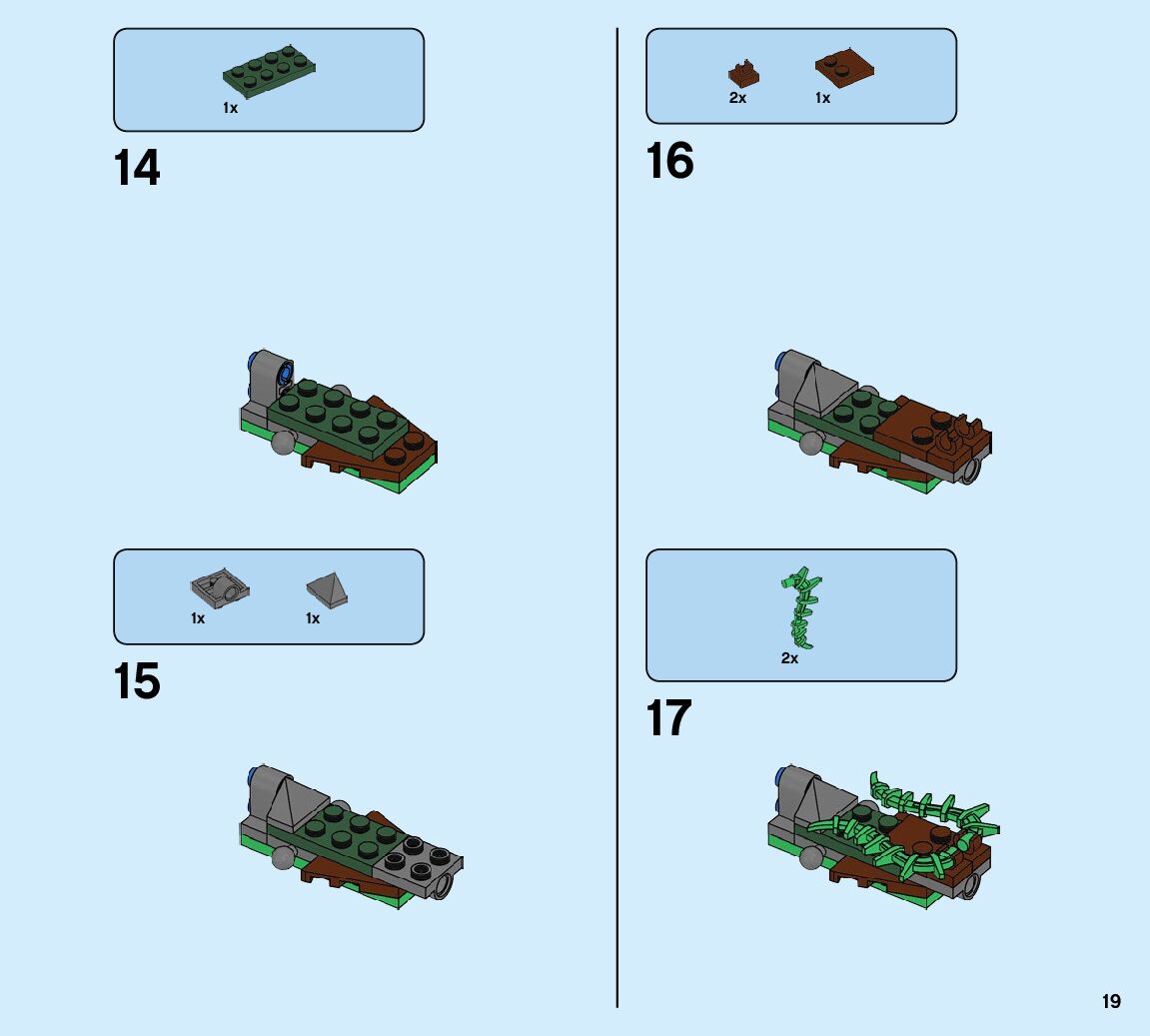 1x

14

1x 1x

15

2x 1x

16

2x

17

19