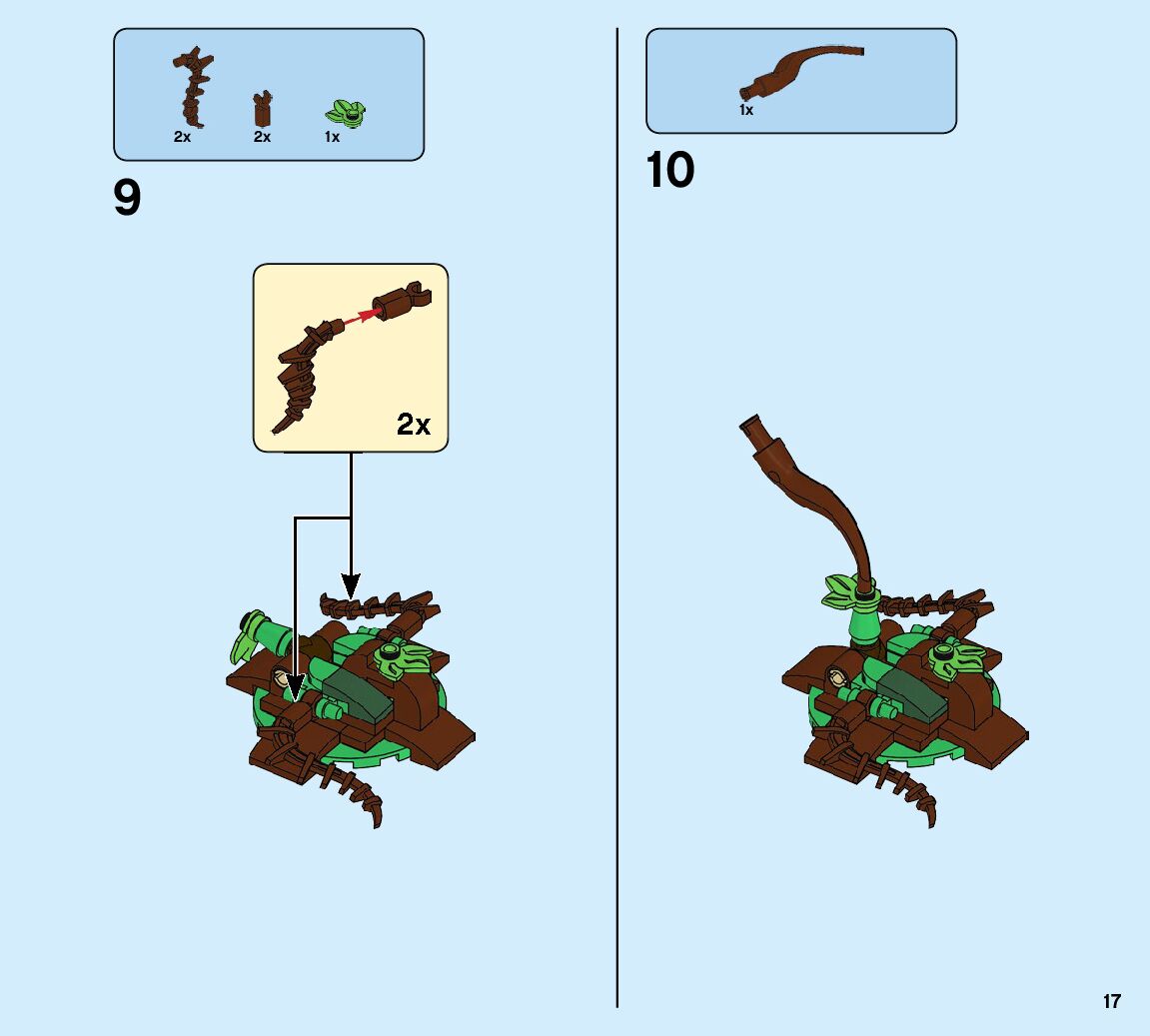 2x 2x 1x

9

2x

1x

10

17