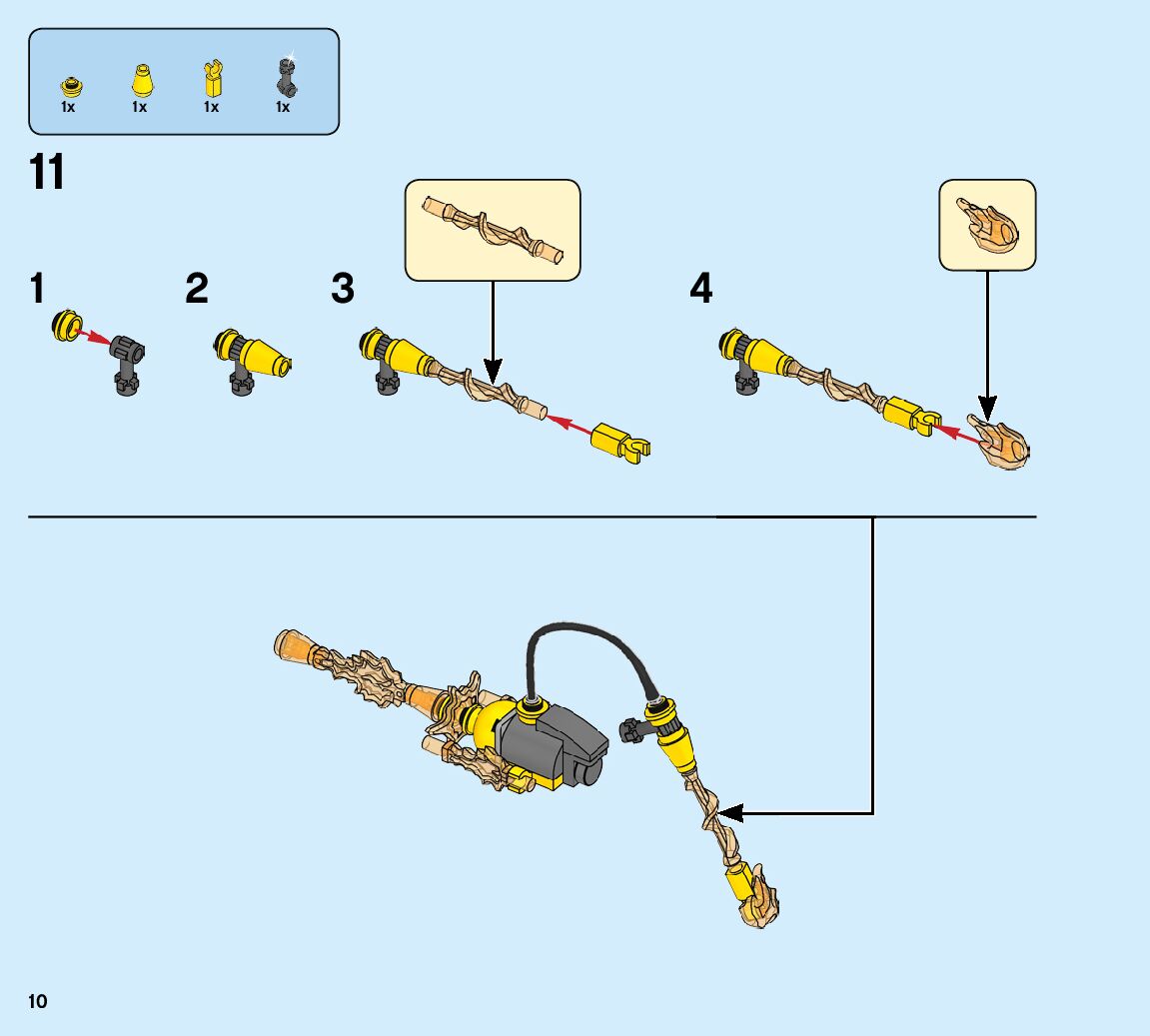 1x 1x 1x 1x

11

1

2

3

4

10