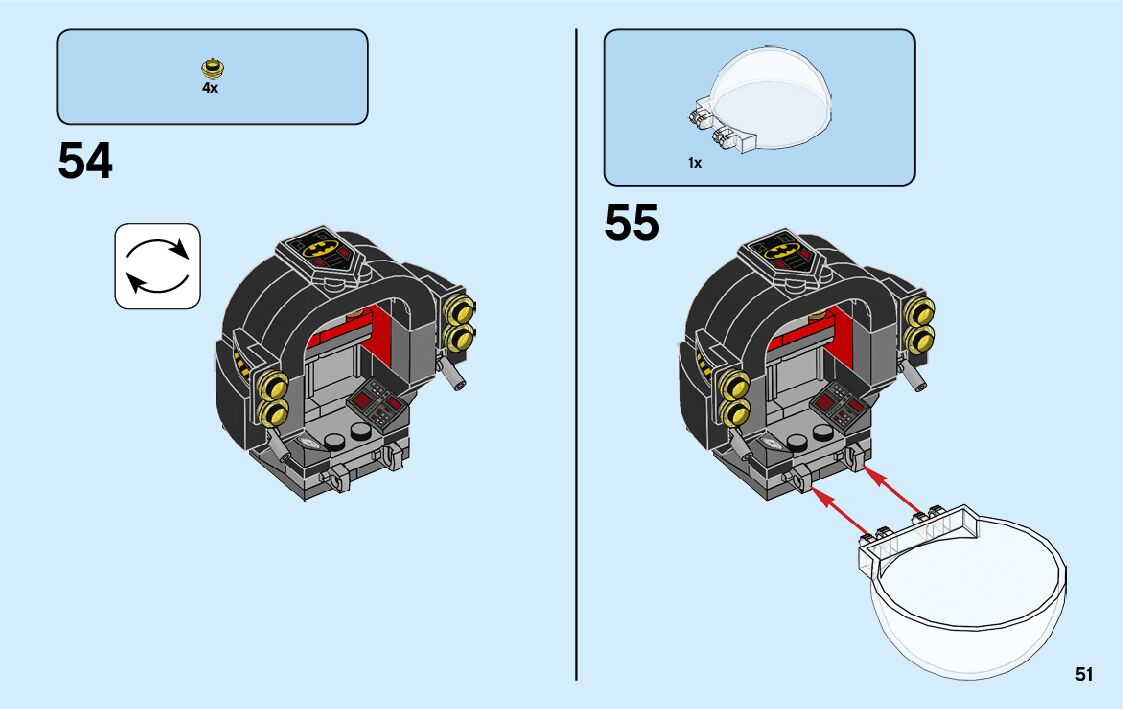 4x

54

1x

55

51