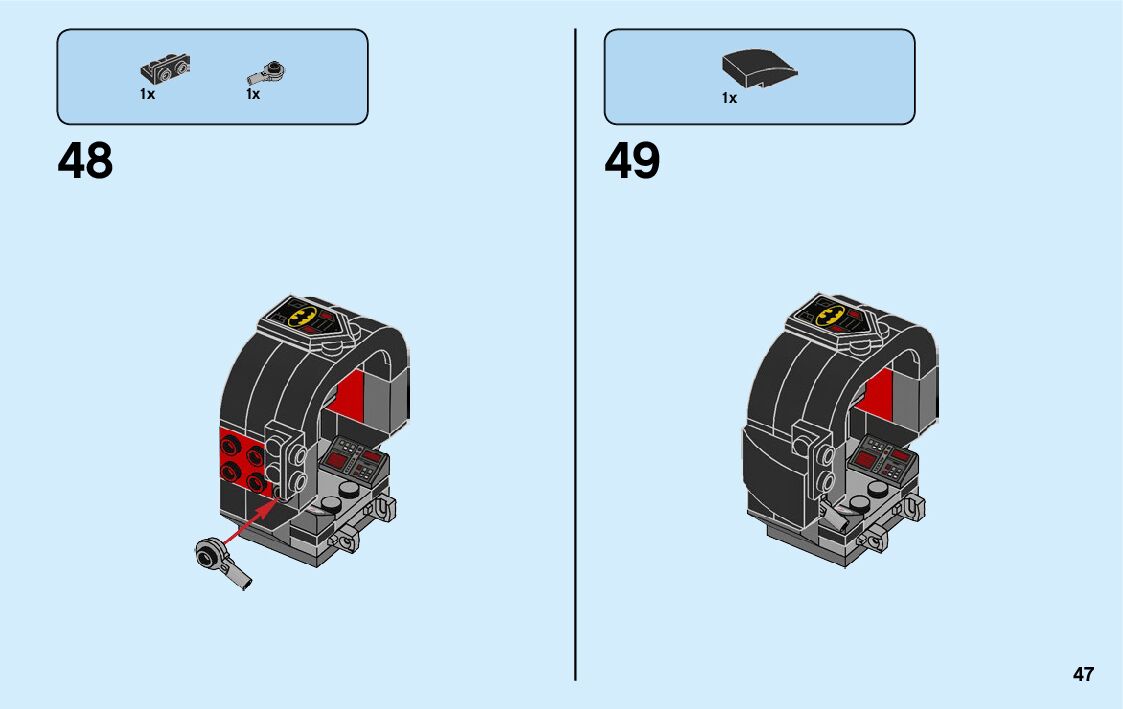 1x 1x

48

1x

49

47