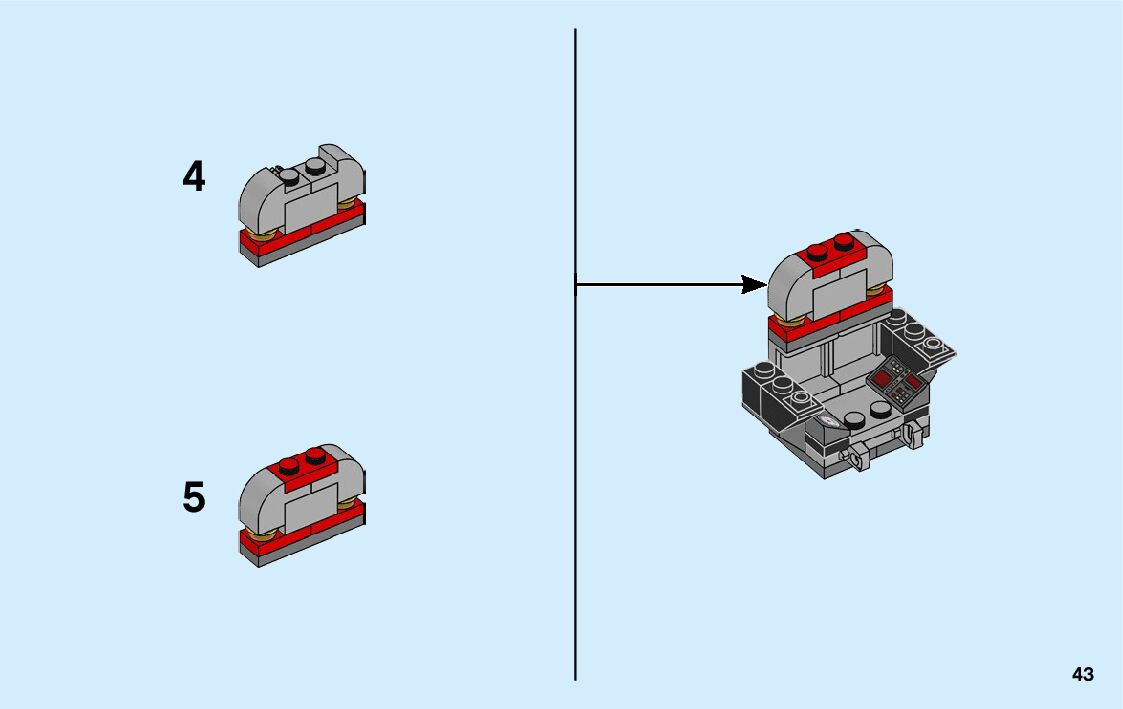 4

5

43