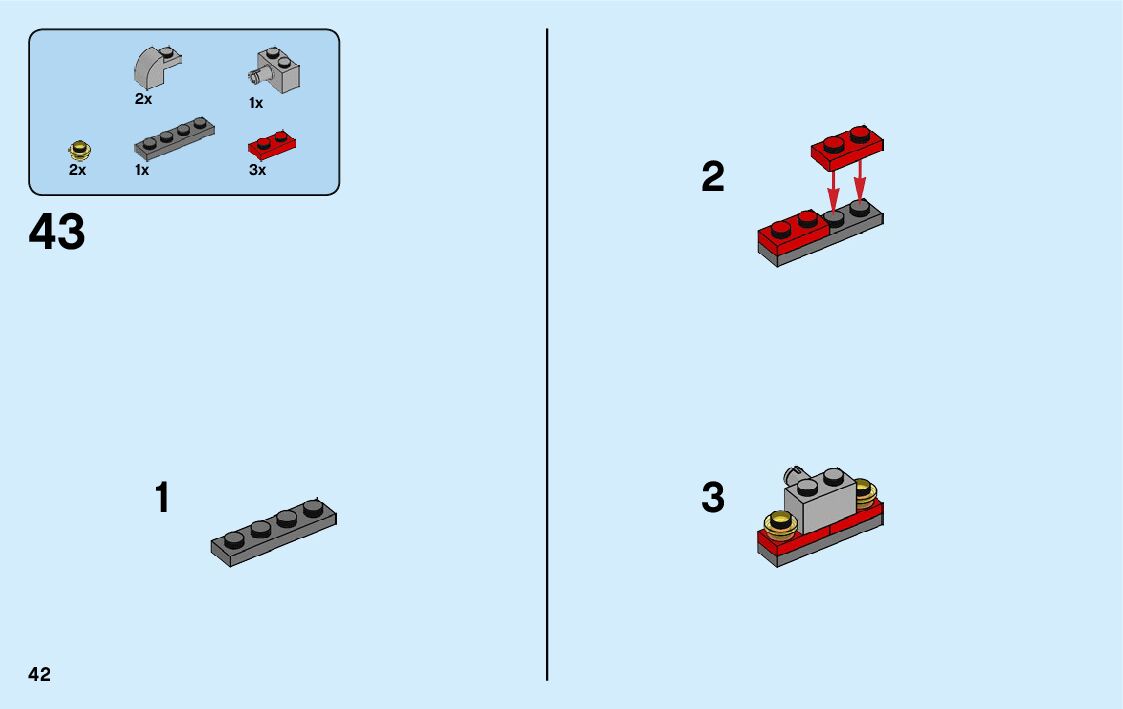 2x
1x
2x
1x
3x
43
1
2
3
42