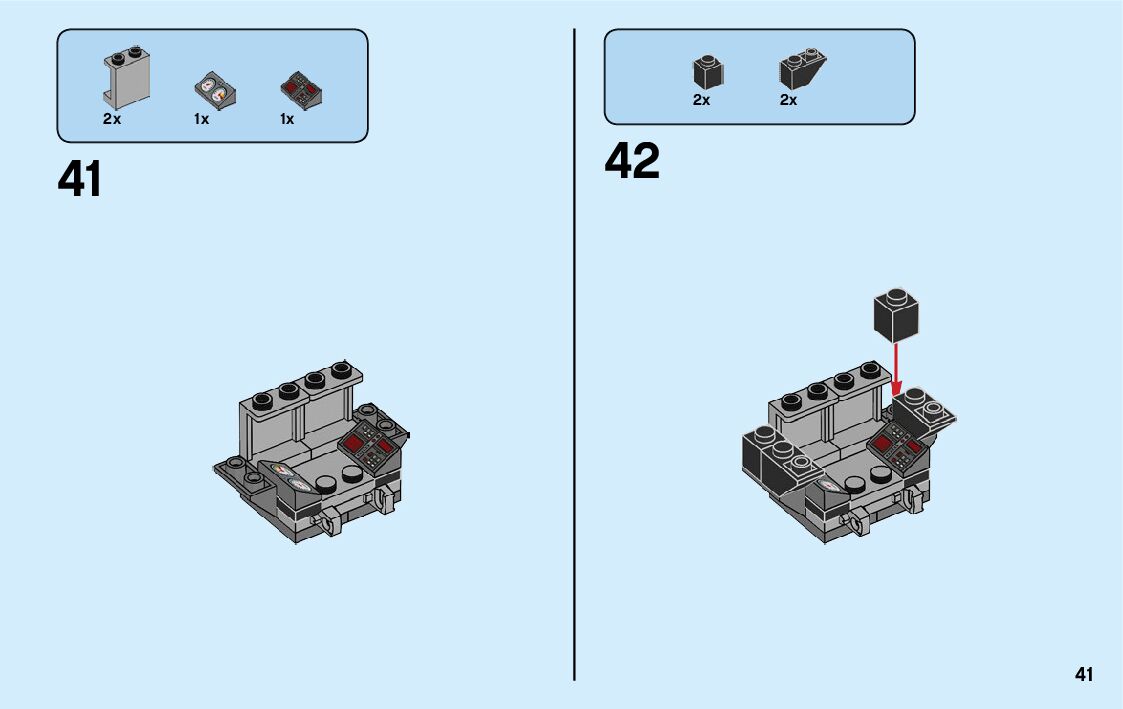 2x 1x 1x

41

2x 2x

42

41