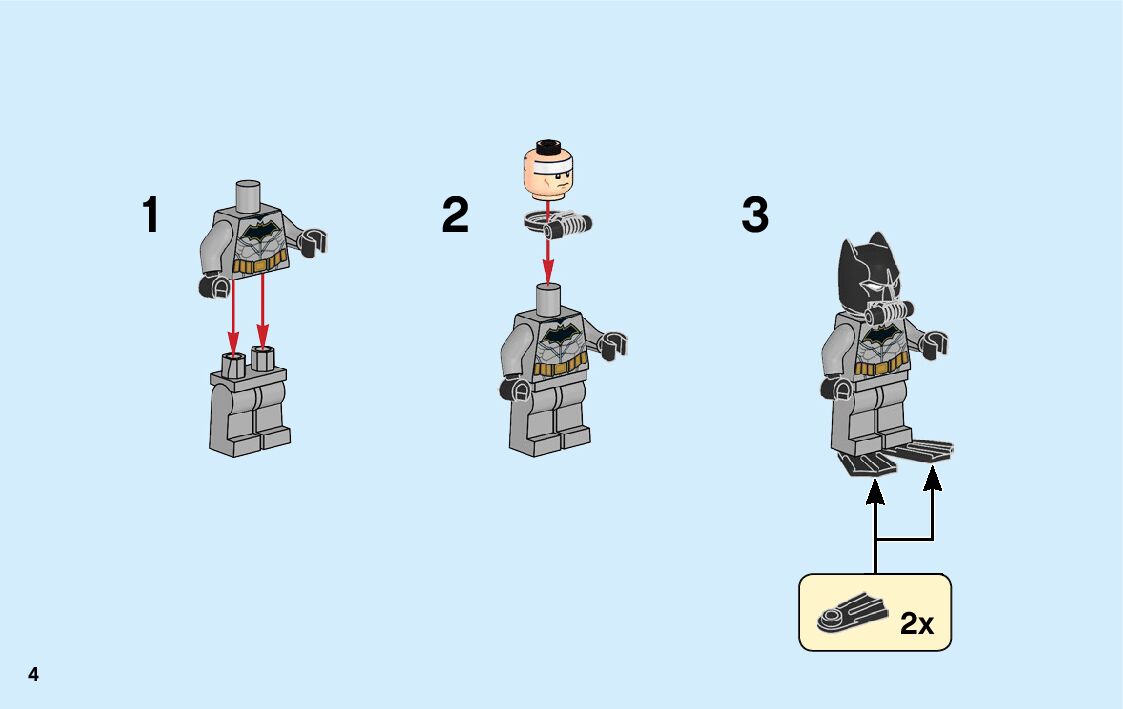 1

2

3

2x

4