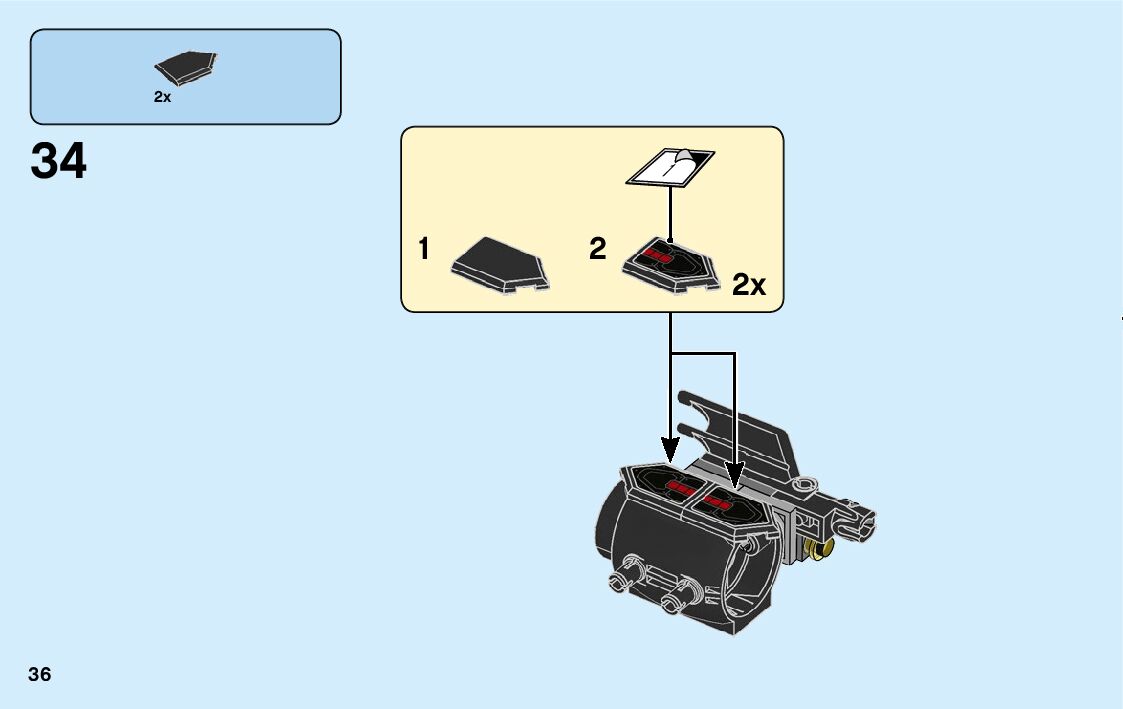 2x

34

1

2

2x

36