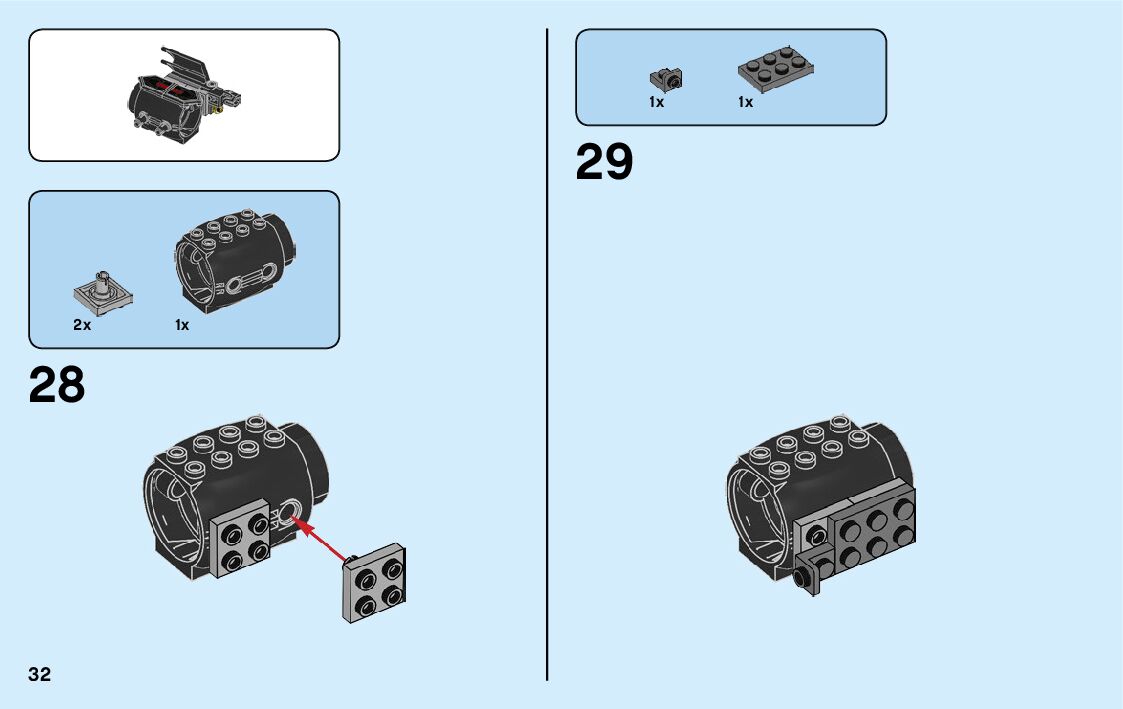 2x
1x

28

32

1x
1x

29