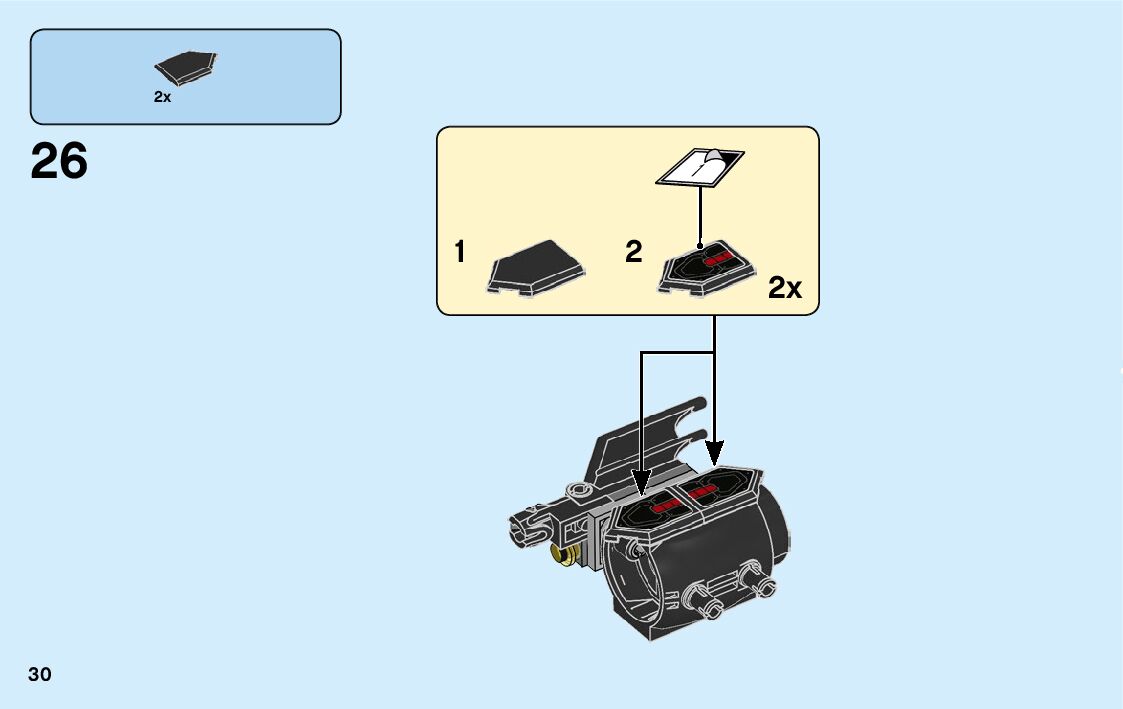 2x

26

1

2

2x

30