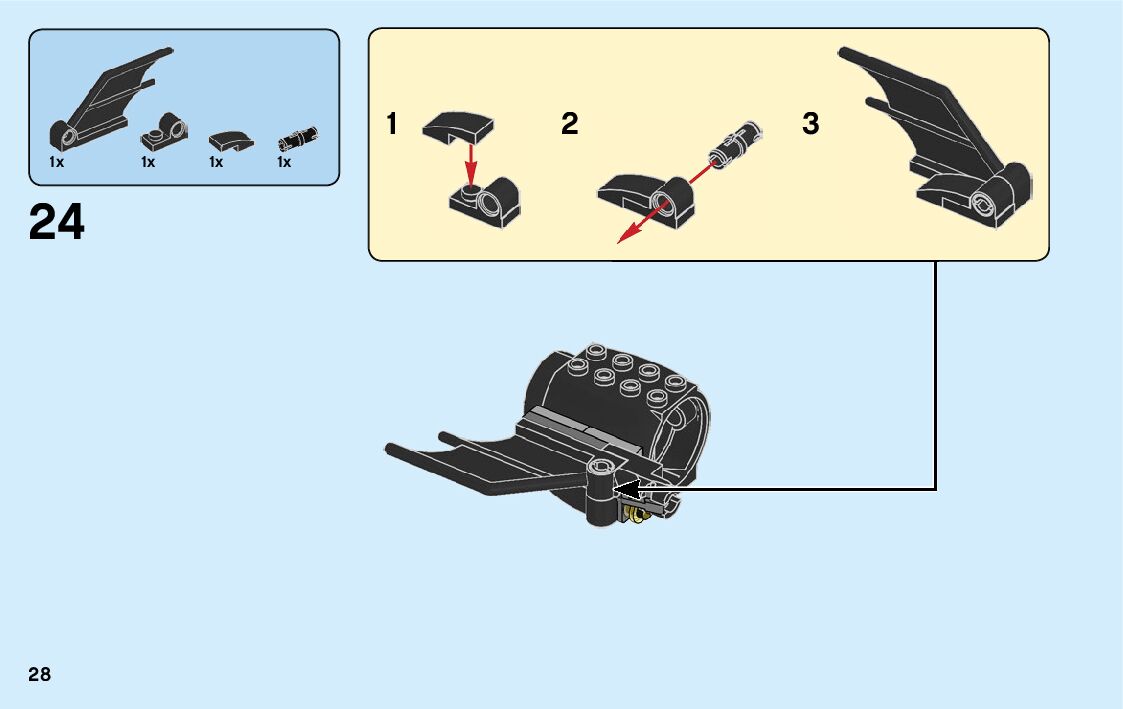 1x 1x 1x 1x

24

1

2

3

28