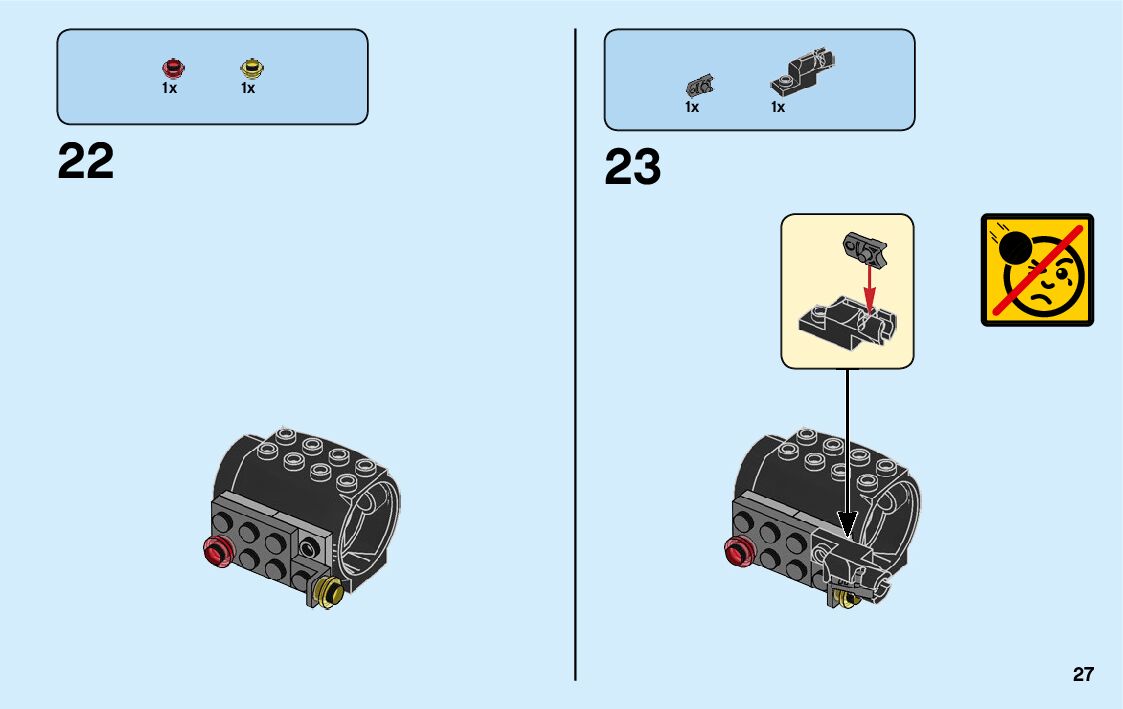 1x 1x

22

1x 1x

23

27