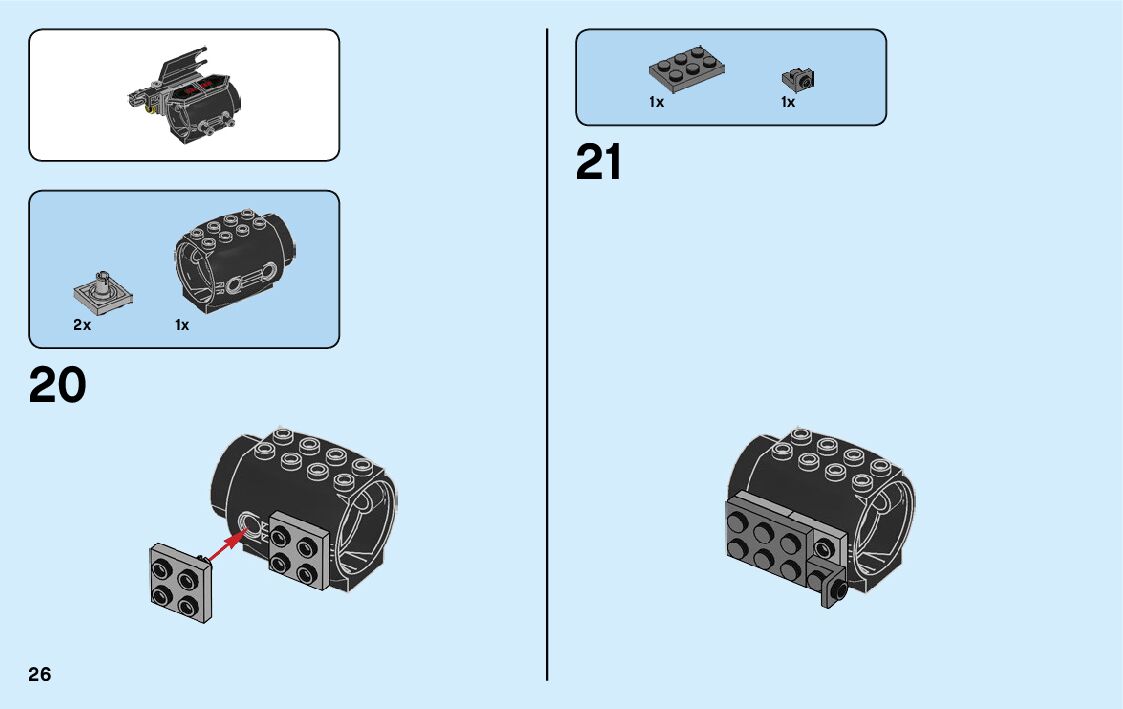 2x 1x

20

26

1x 1x

21