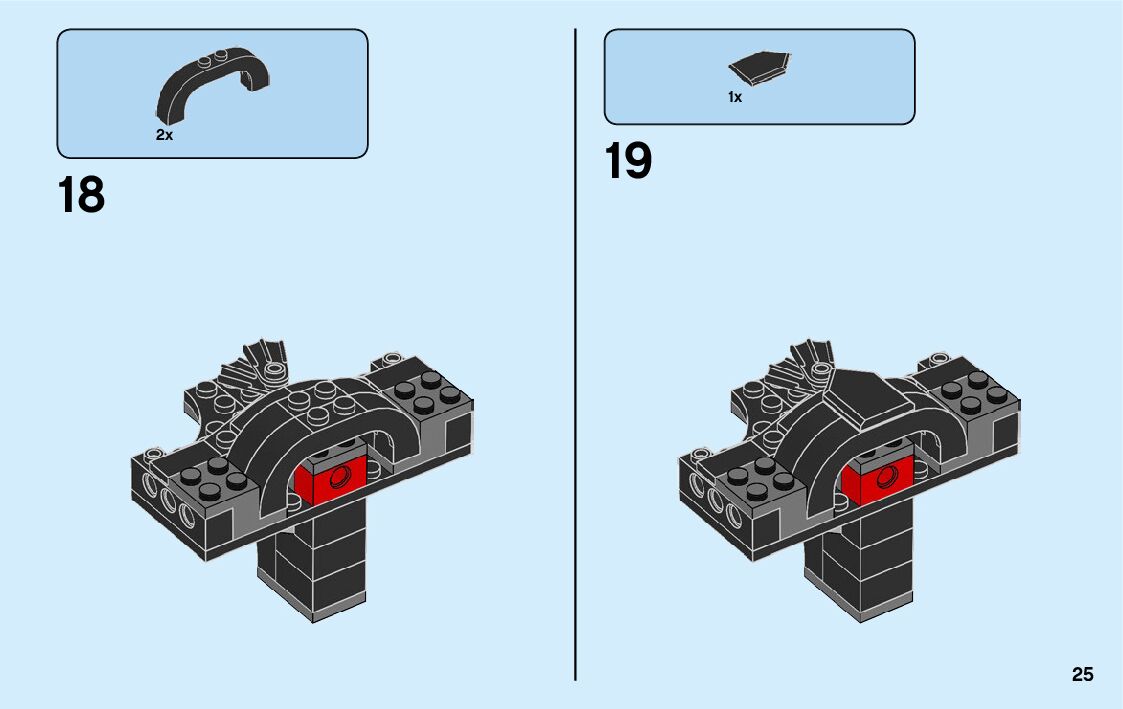 2x

18

1x

19

25