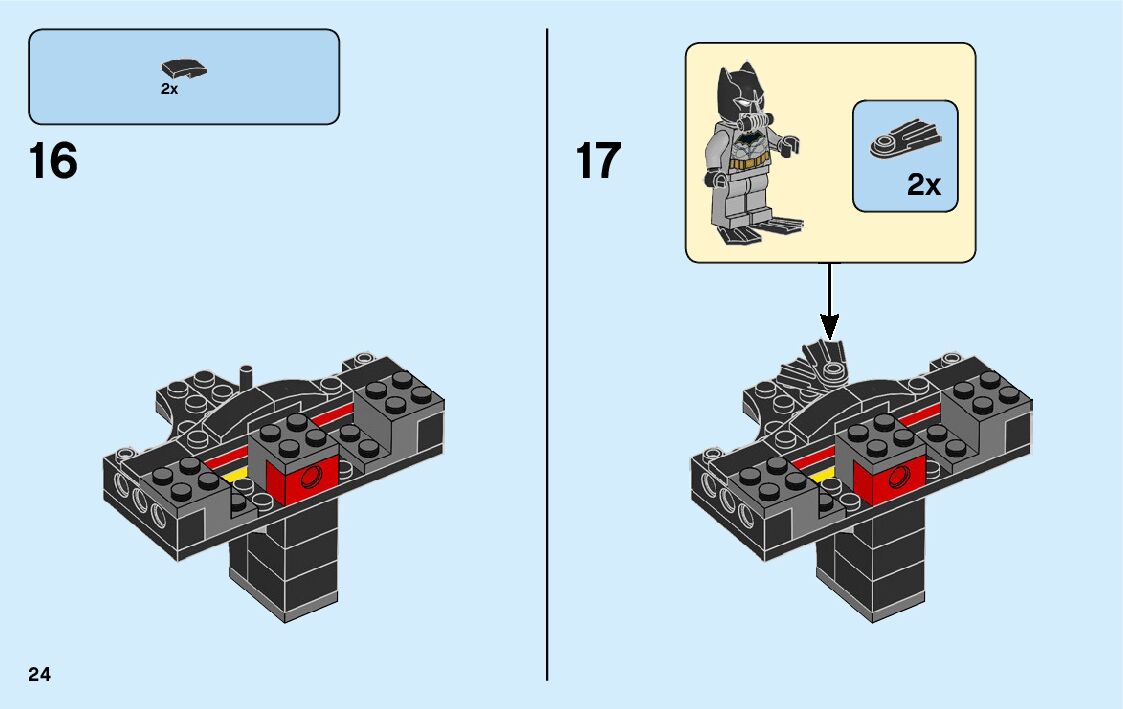 2x

16

17

2x

24