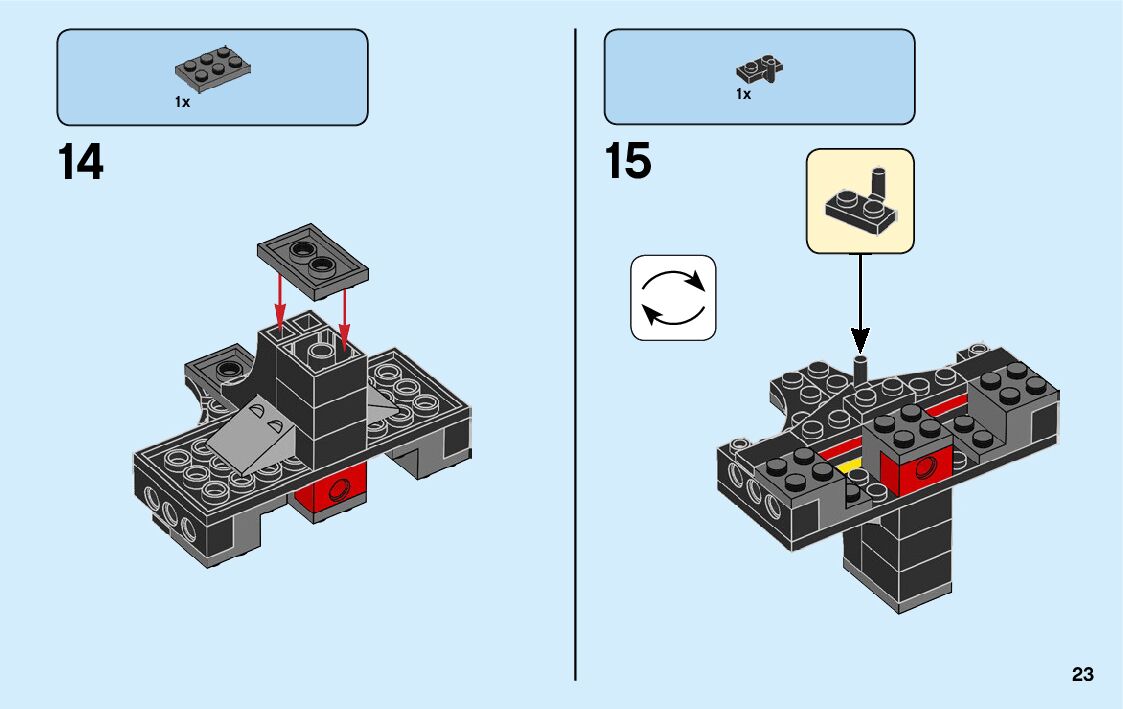 1x

14

1x

15

23