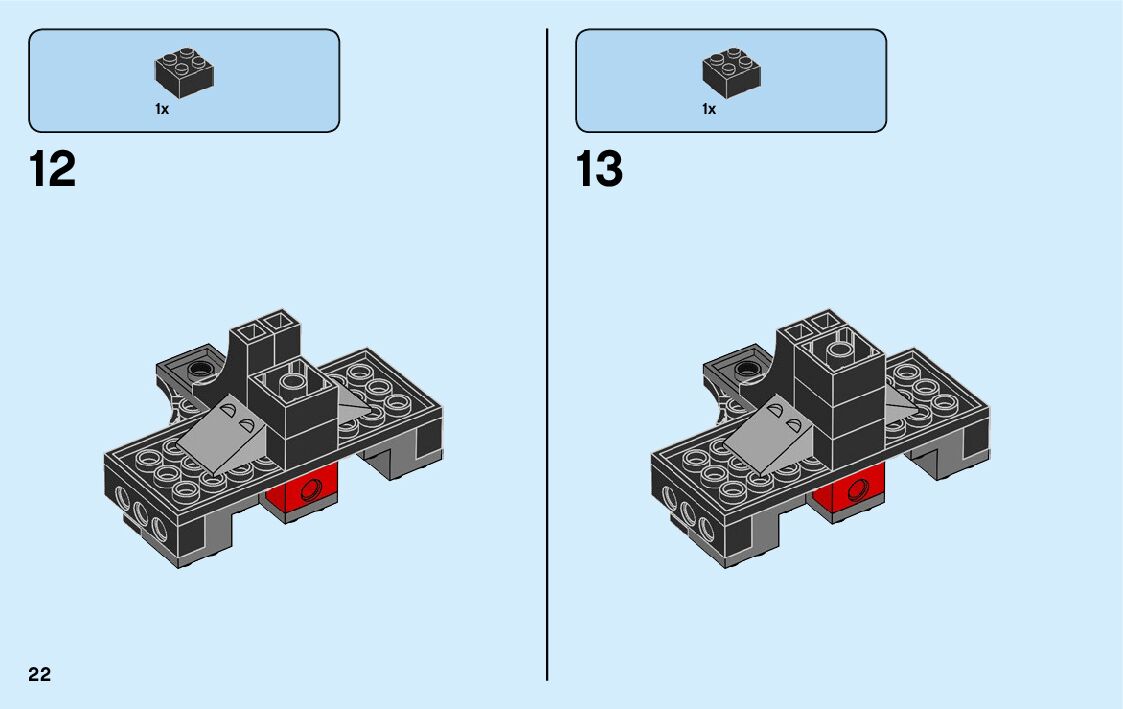 1x

12

1x

13

22