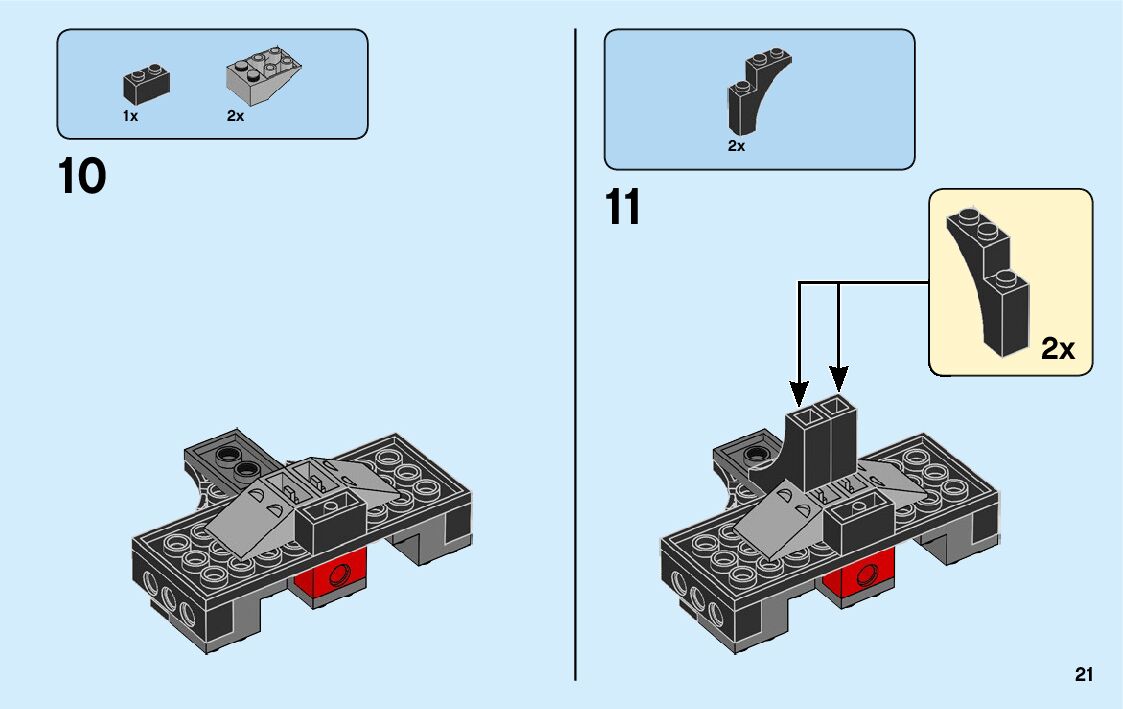 1x
2x

10

2x

11

2x

21