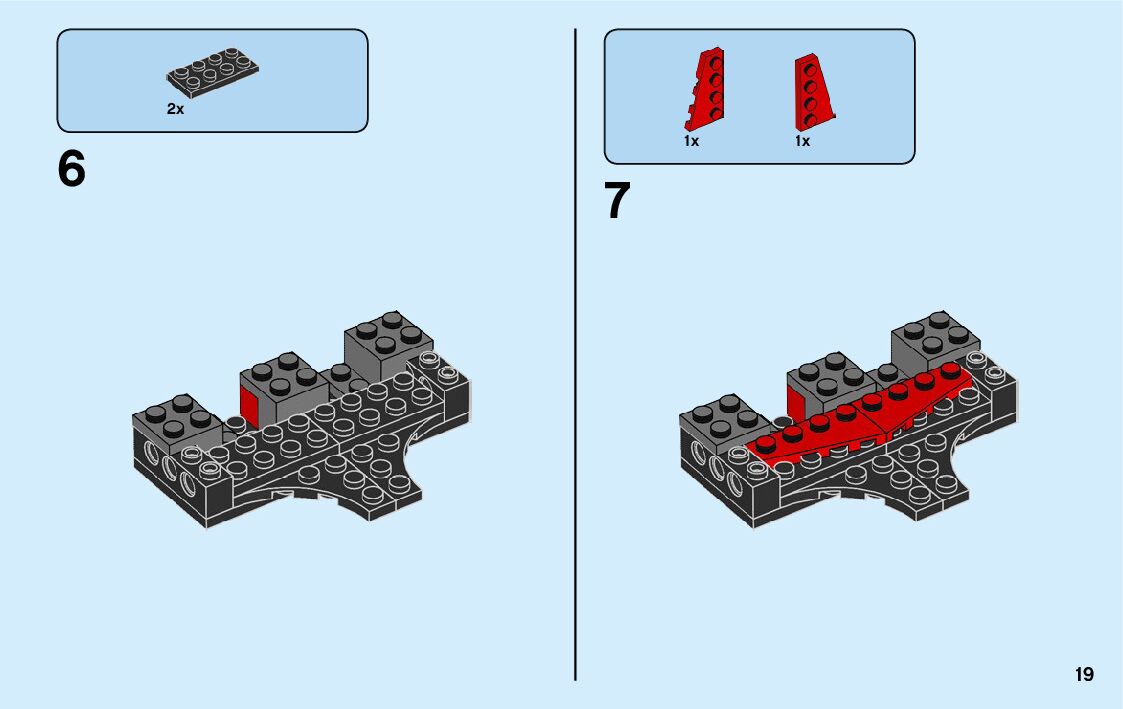 2x

6

1x 1x

7

19