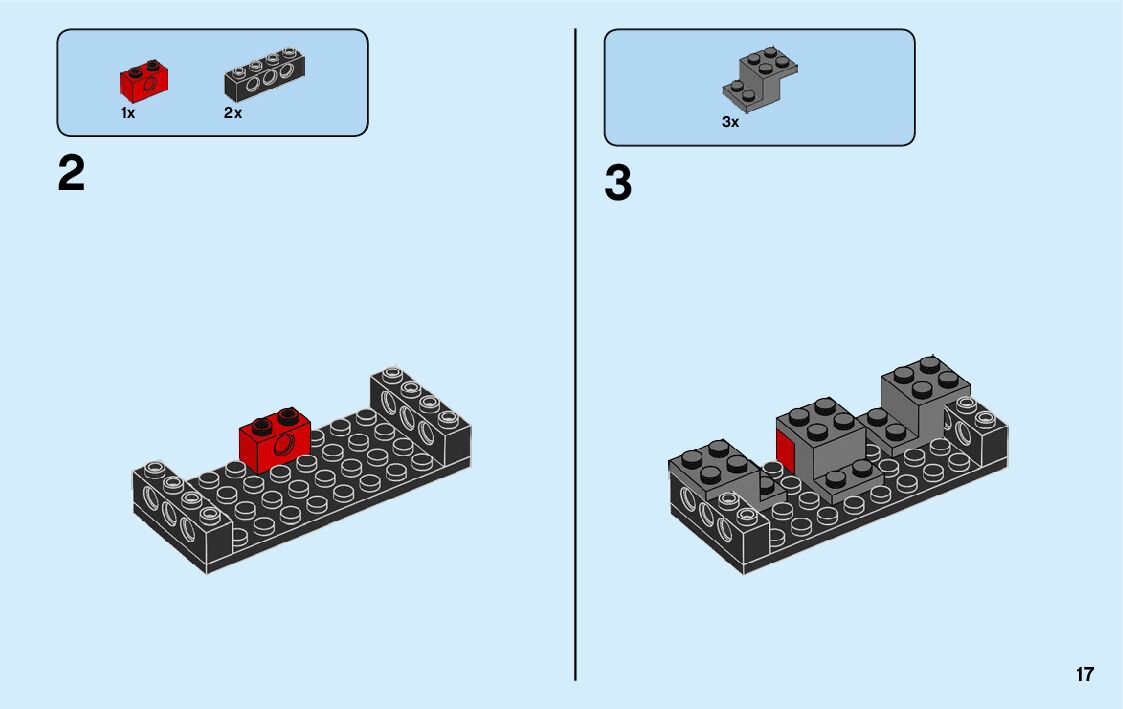 1x 2x

2

3x

3

17