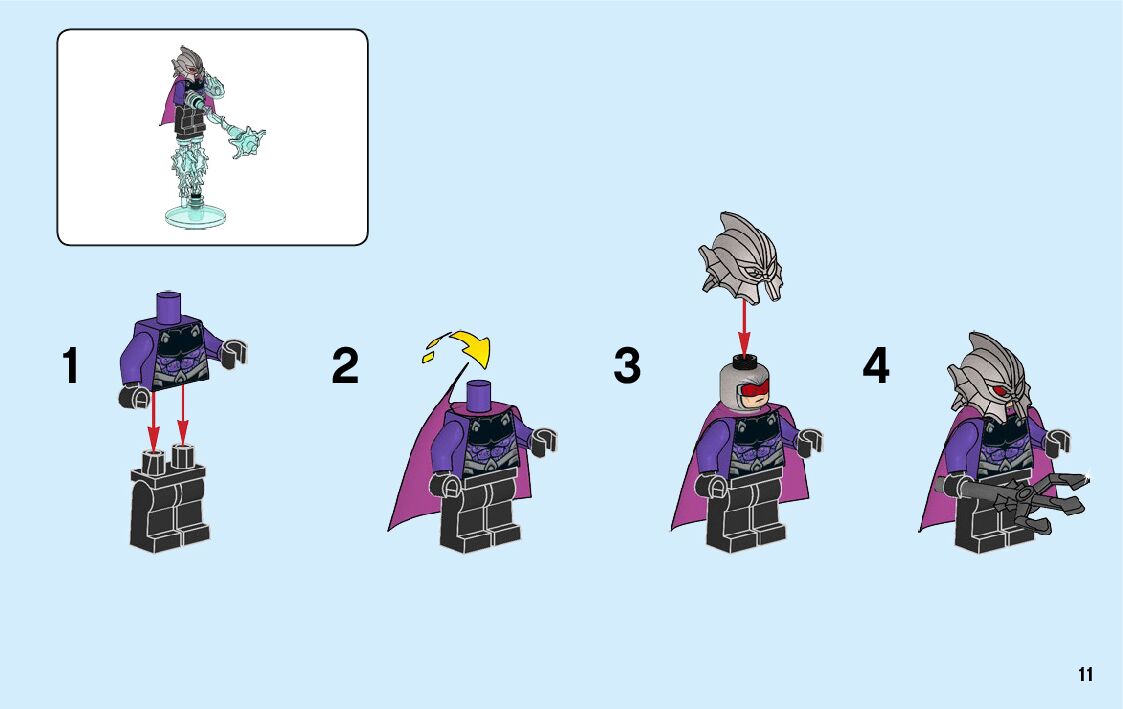 1

2

3

4

11