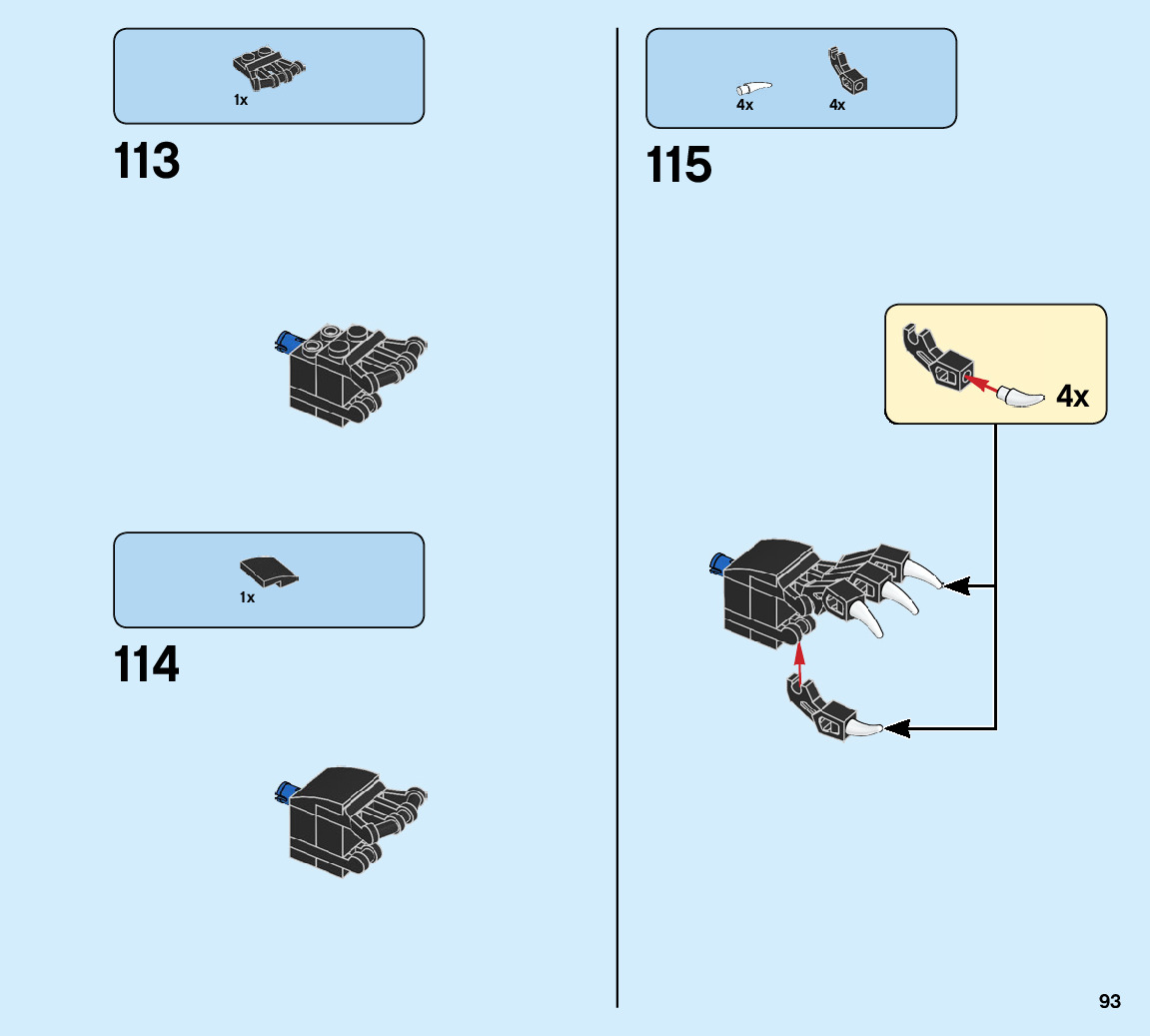 1x

113

1x

114

4x 4x

115

4x

93