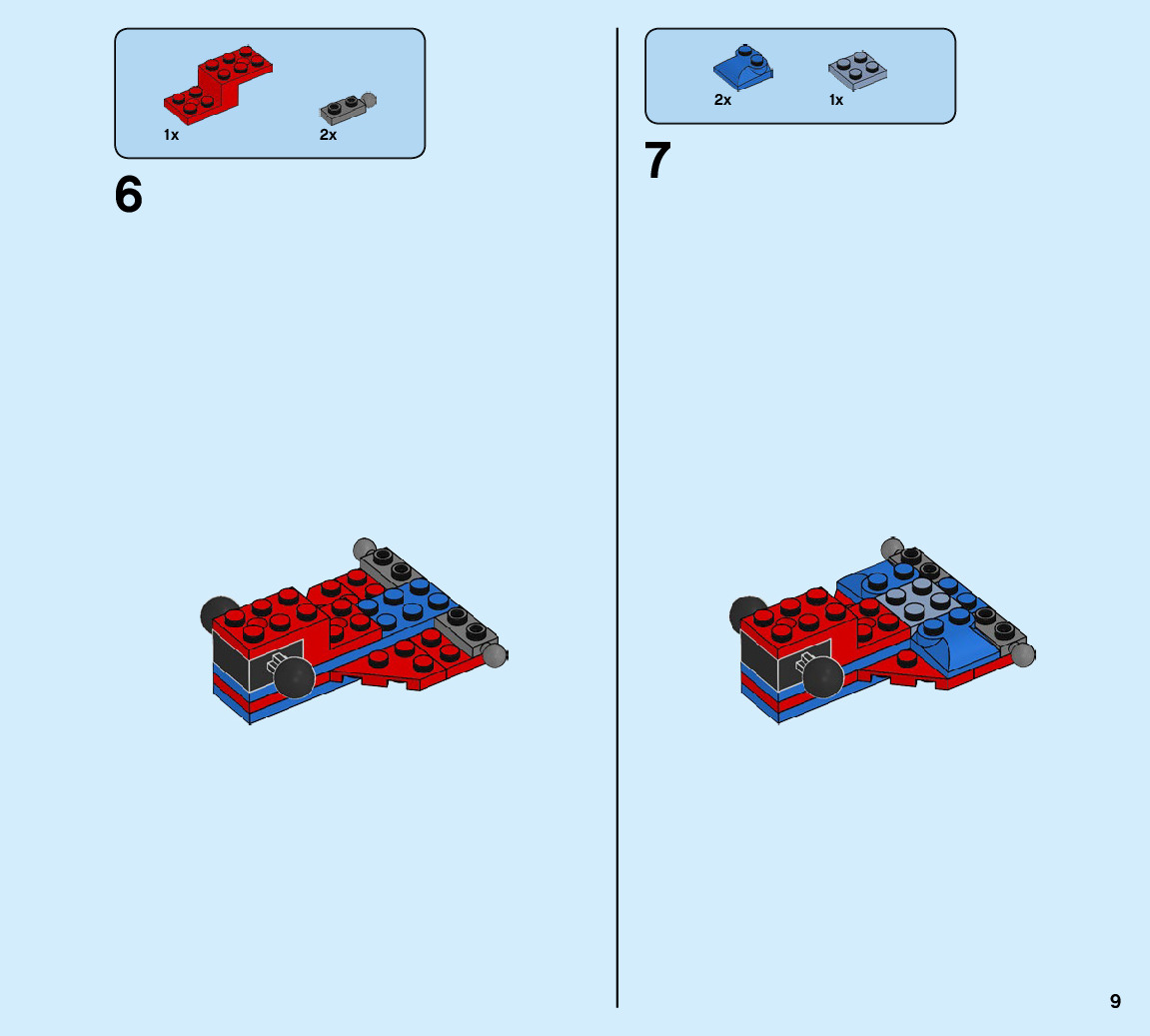 1x

2x

6

2x

1x

7

9