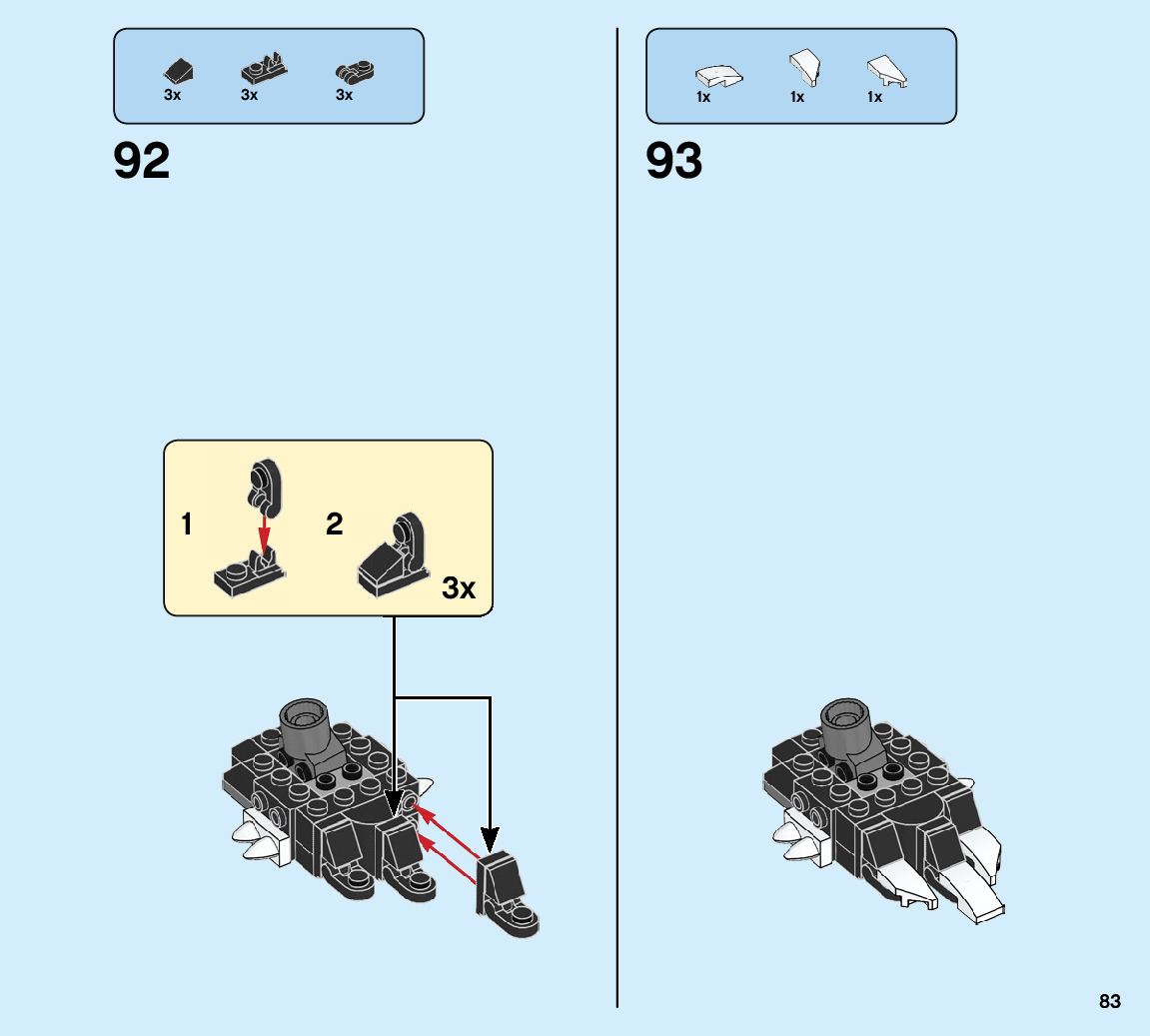 3x 3x 3x

92

1

2

3x

1x 1x 1x

93

83