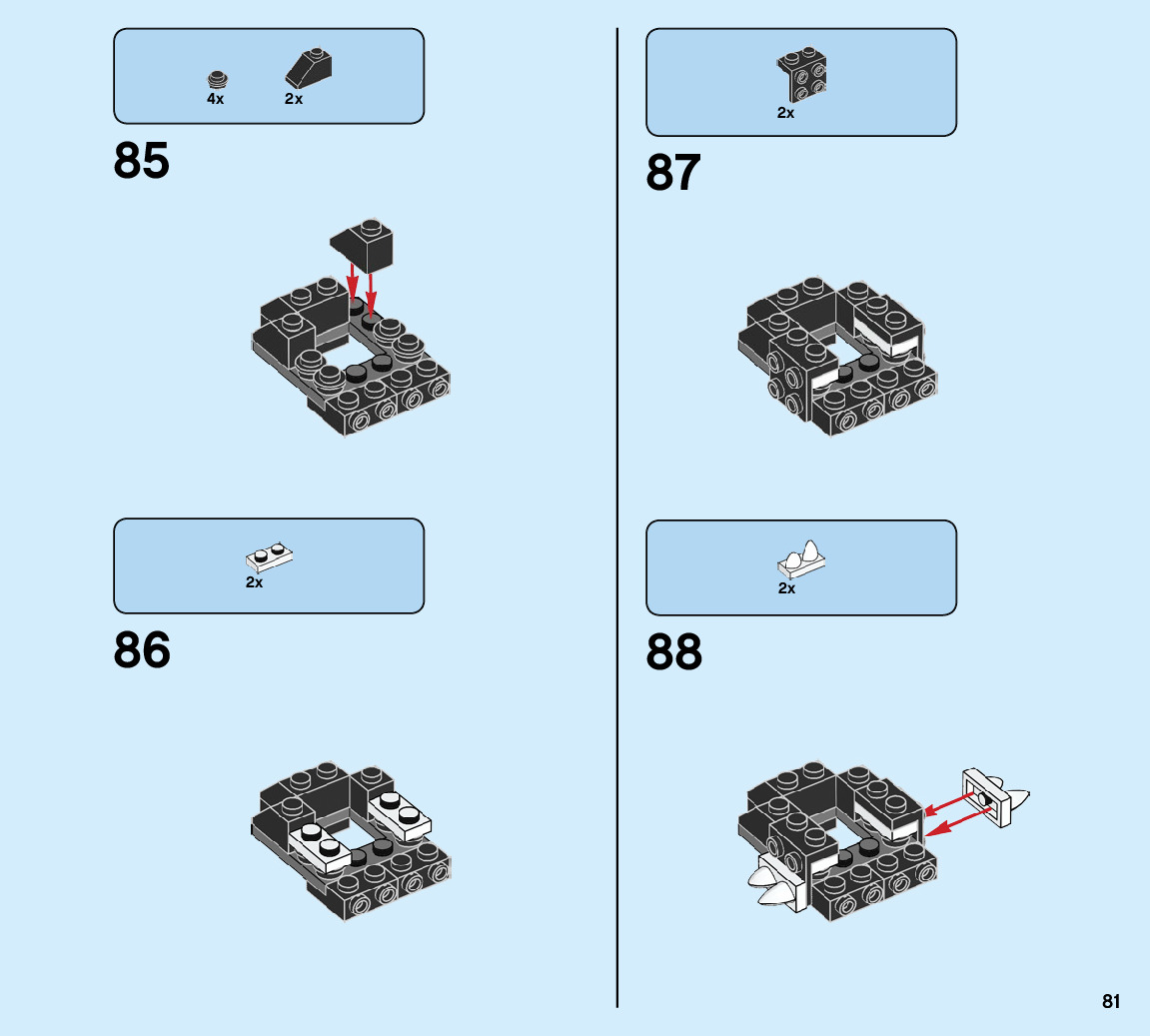 4x 2x

85

2x

86

2x

87

2x

88

81