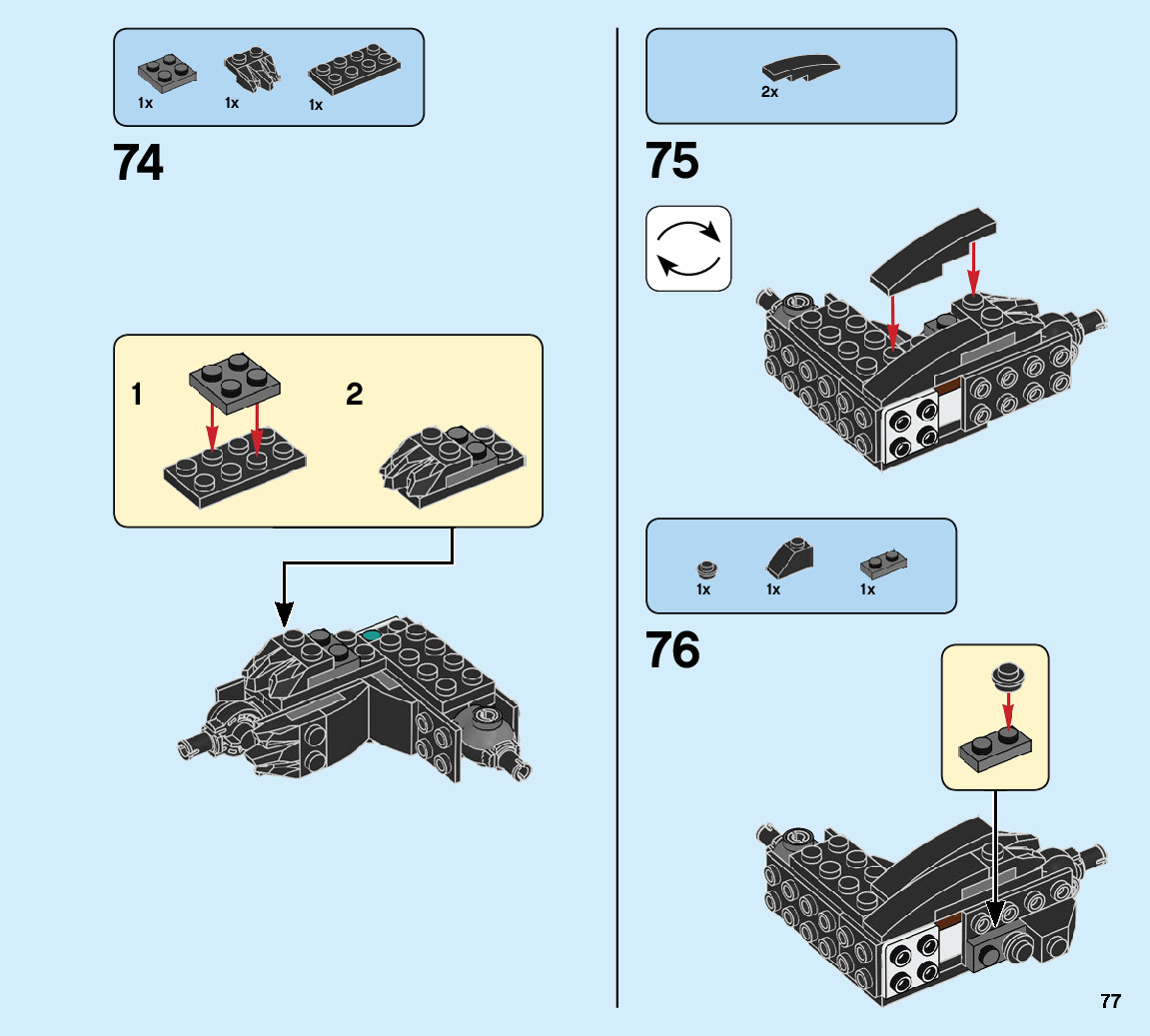 1x 1x 1x

74

1 2

2x

75

1x 1x 1x

76

77