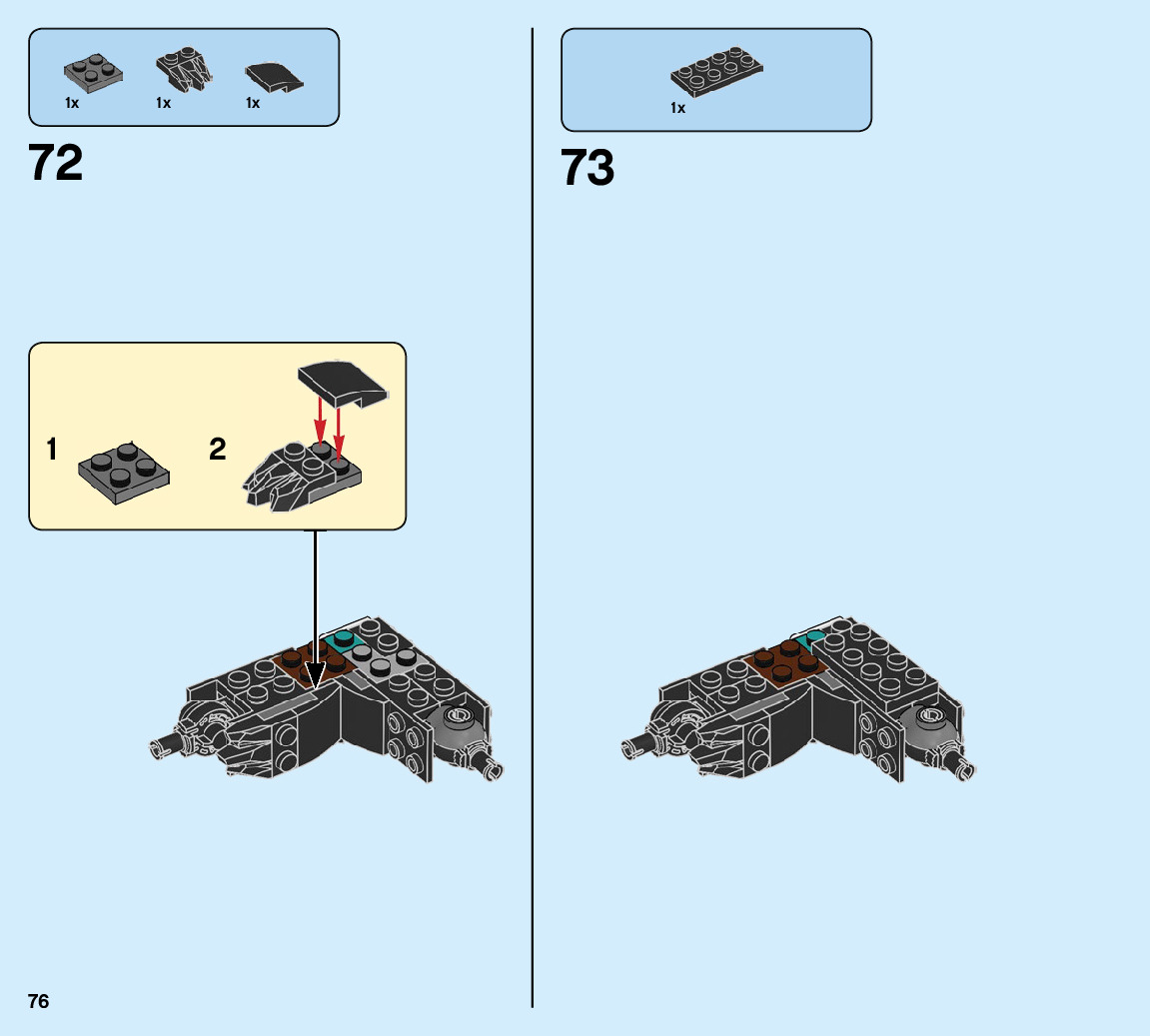 1x 1x 1x

72

1

2

1x

73

76