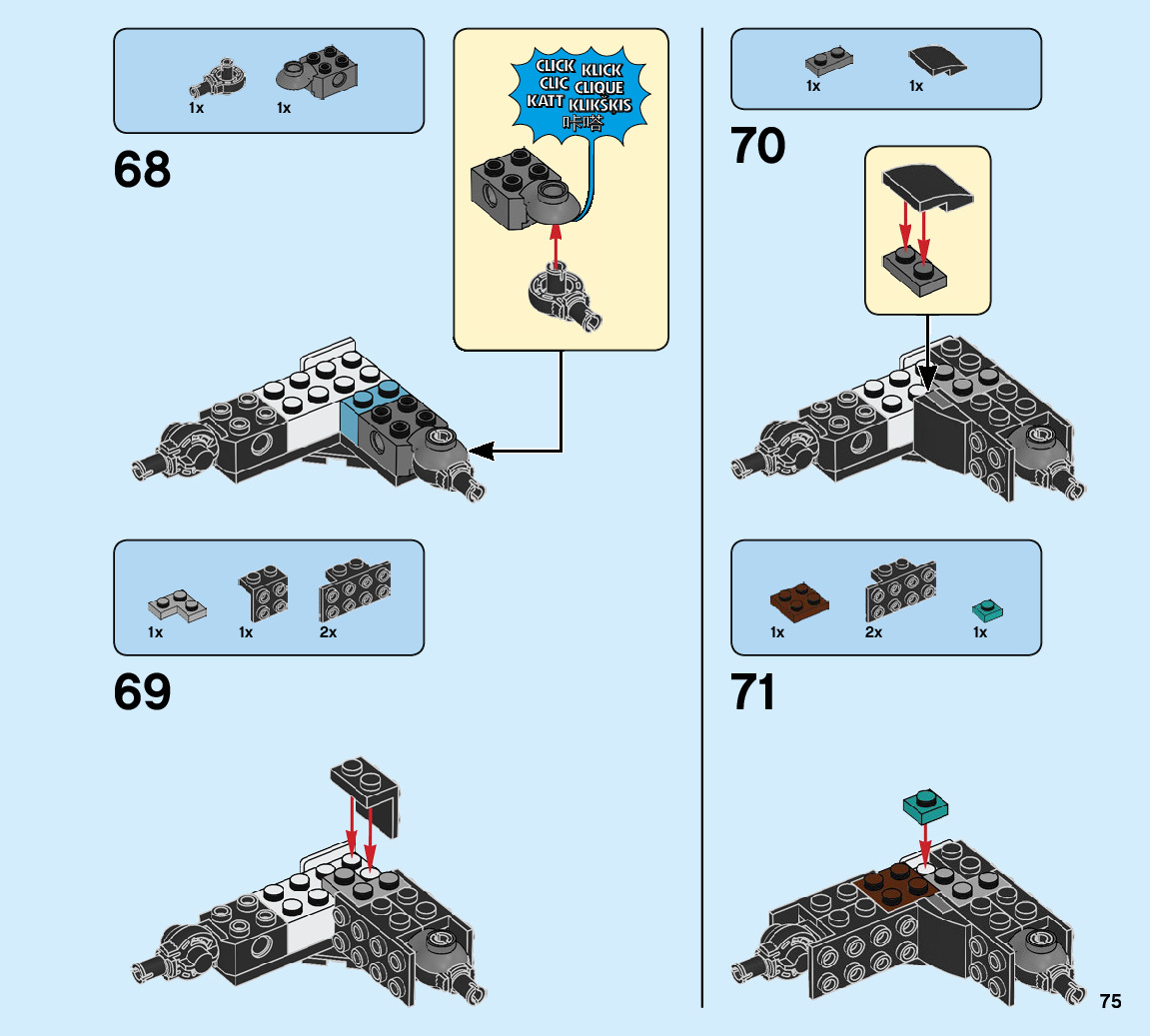 1x 1x

68

CLICK KLICK
CLIC CLIQUE
KATT KLIKŠKIS
咔嗒

1x 1x 2x

69

1x 1x

70

1x 2x 1x

71

75