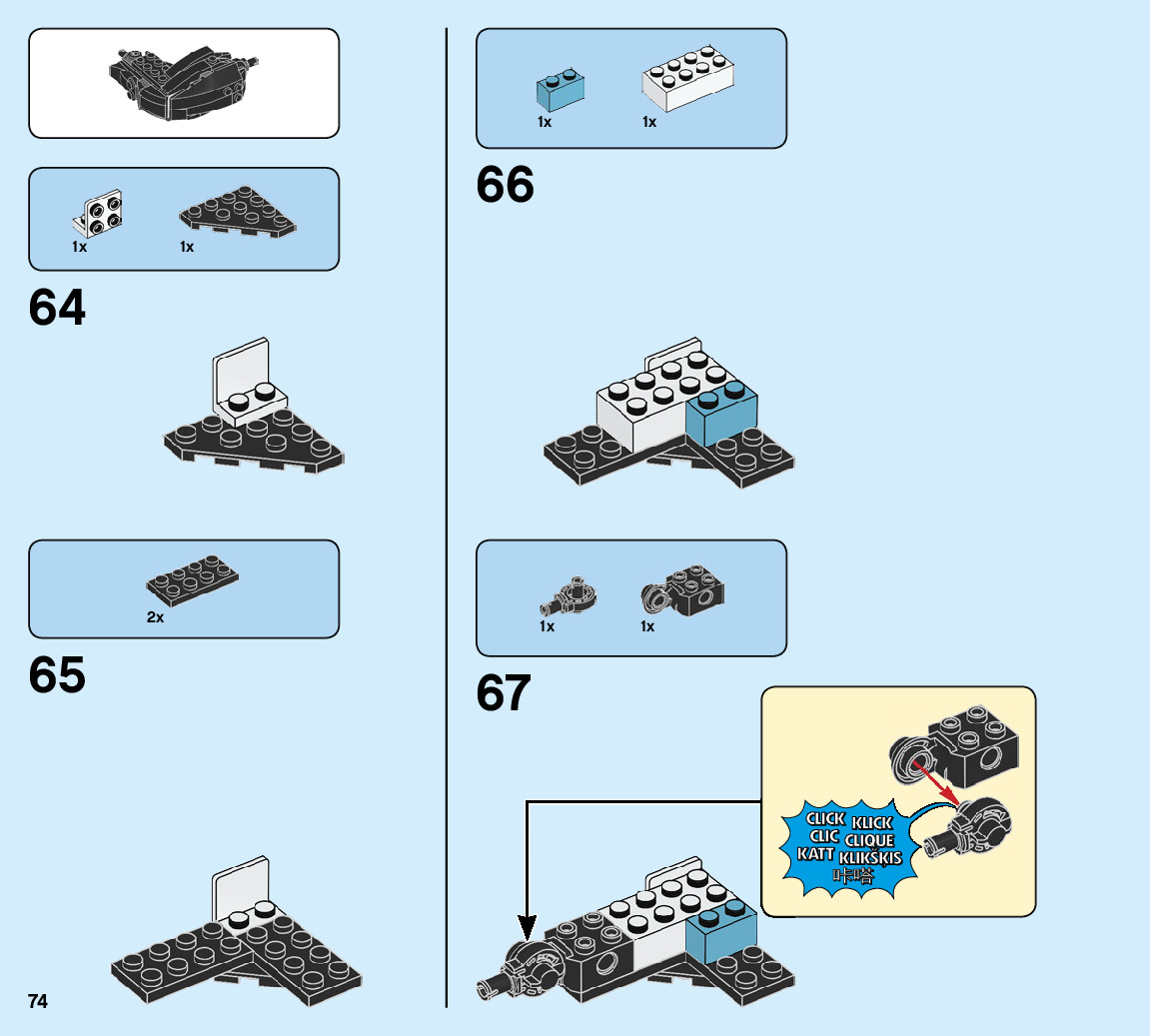 1x

1x

64

2x

65

74

1x

1x

66

1x

1x

67

CLICK
KLICK
CLIC
CLIQUE
KATT
KLIKŠKIS
咔嗒