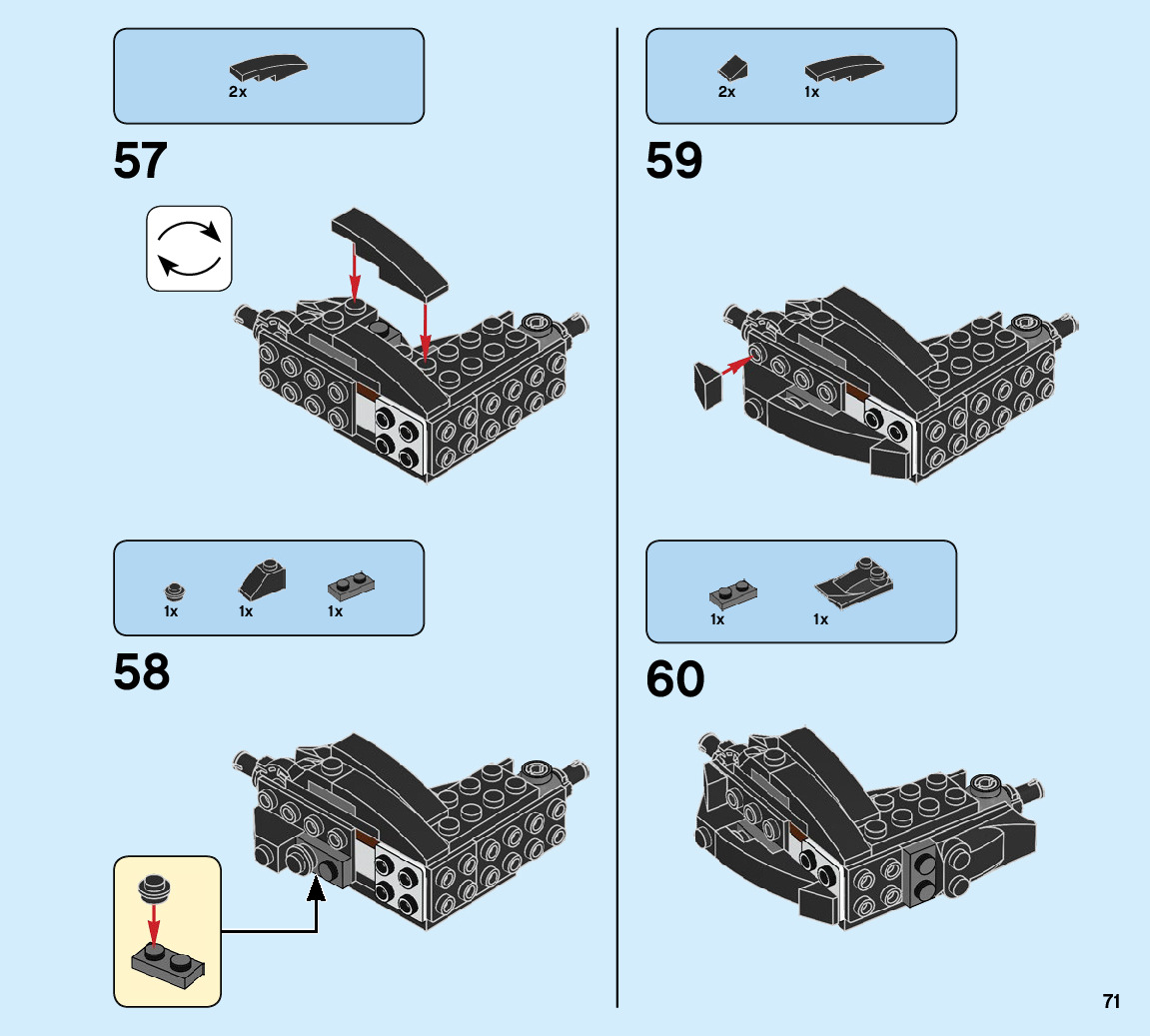 2x

57

1x 1x 1x

58

2x 1x

59

1x 1x

60

71