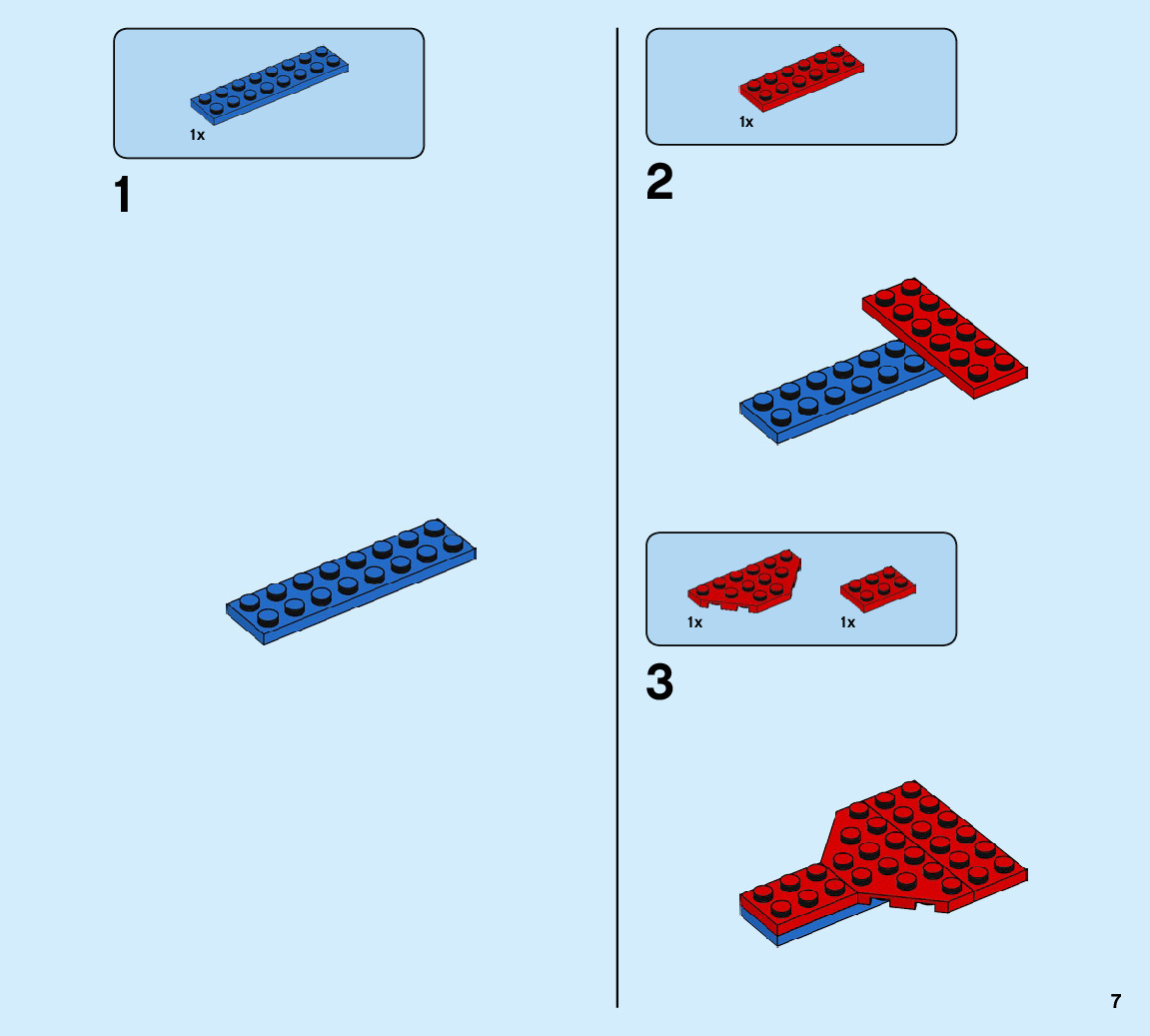 1x

1

1x

2

1x

1x

3

7