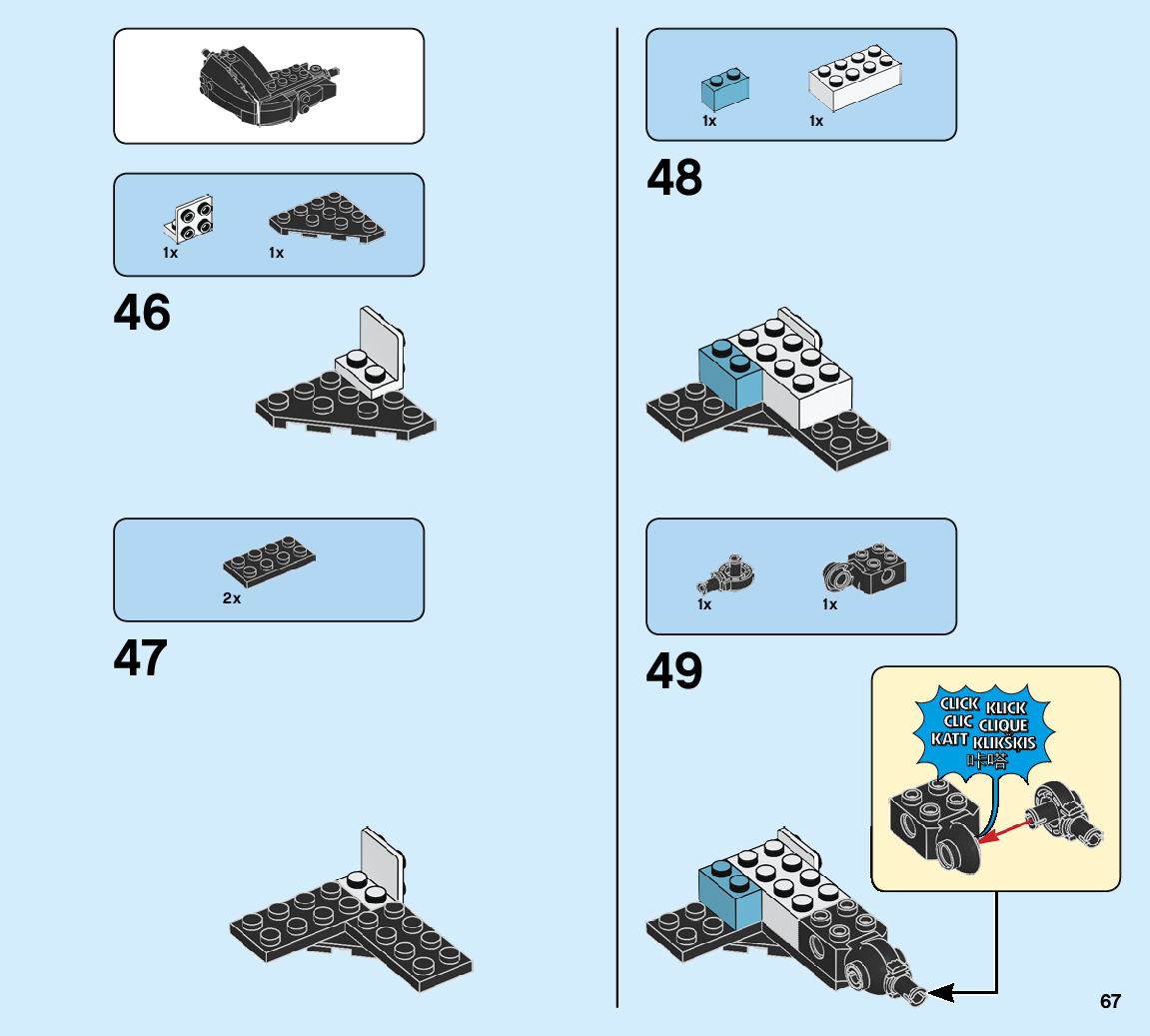 1x
1x

46

2x

47

1x
1x

48

1x
1x

49

CLICK KLICK
CLIC CLIQUE
KATT KLIKŠKIS
咔嗒

67