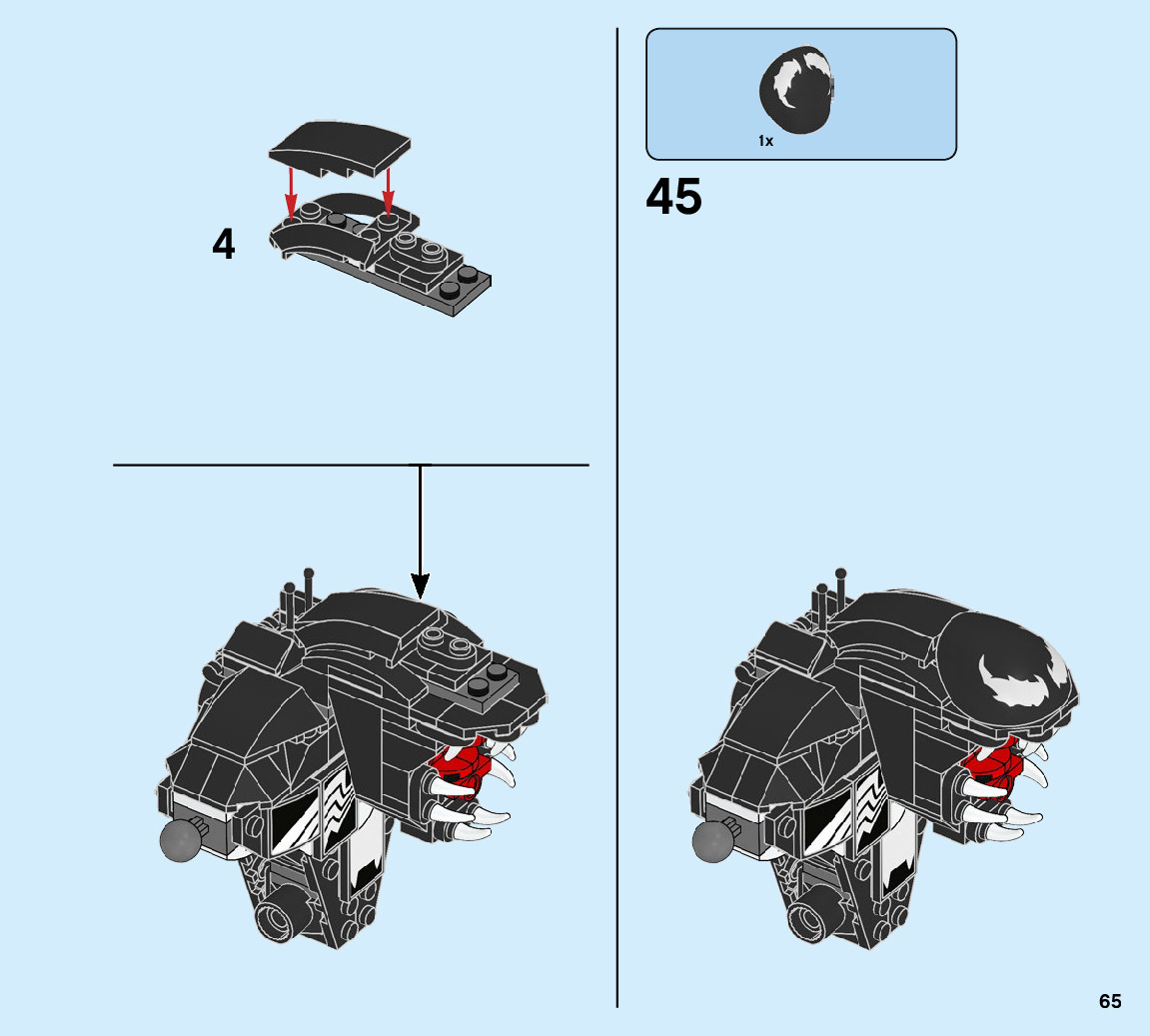 4

1x

45

65