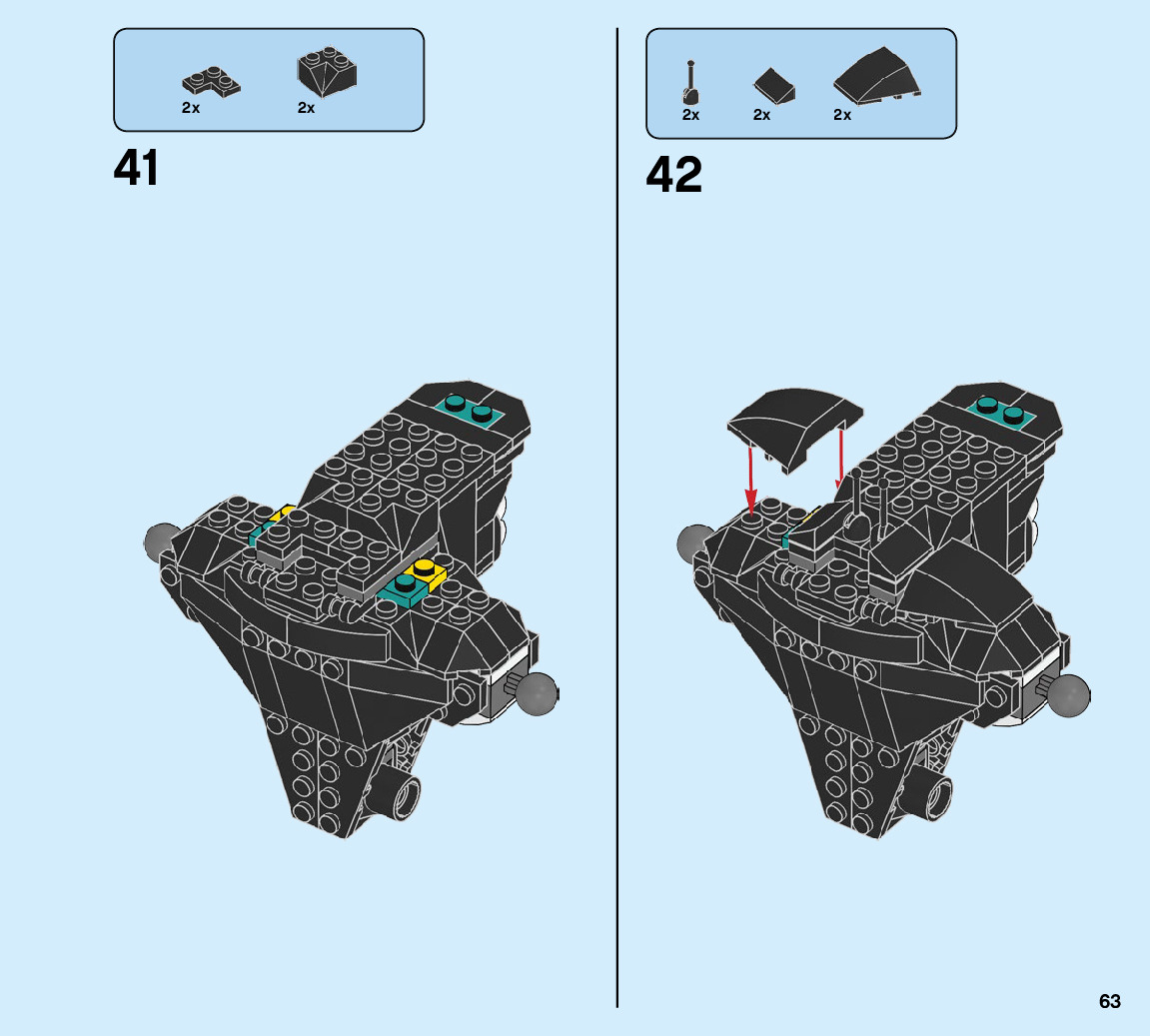 2x
2x

41

2x
2x
2x

42

63