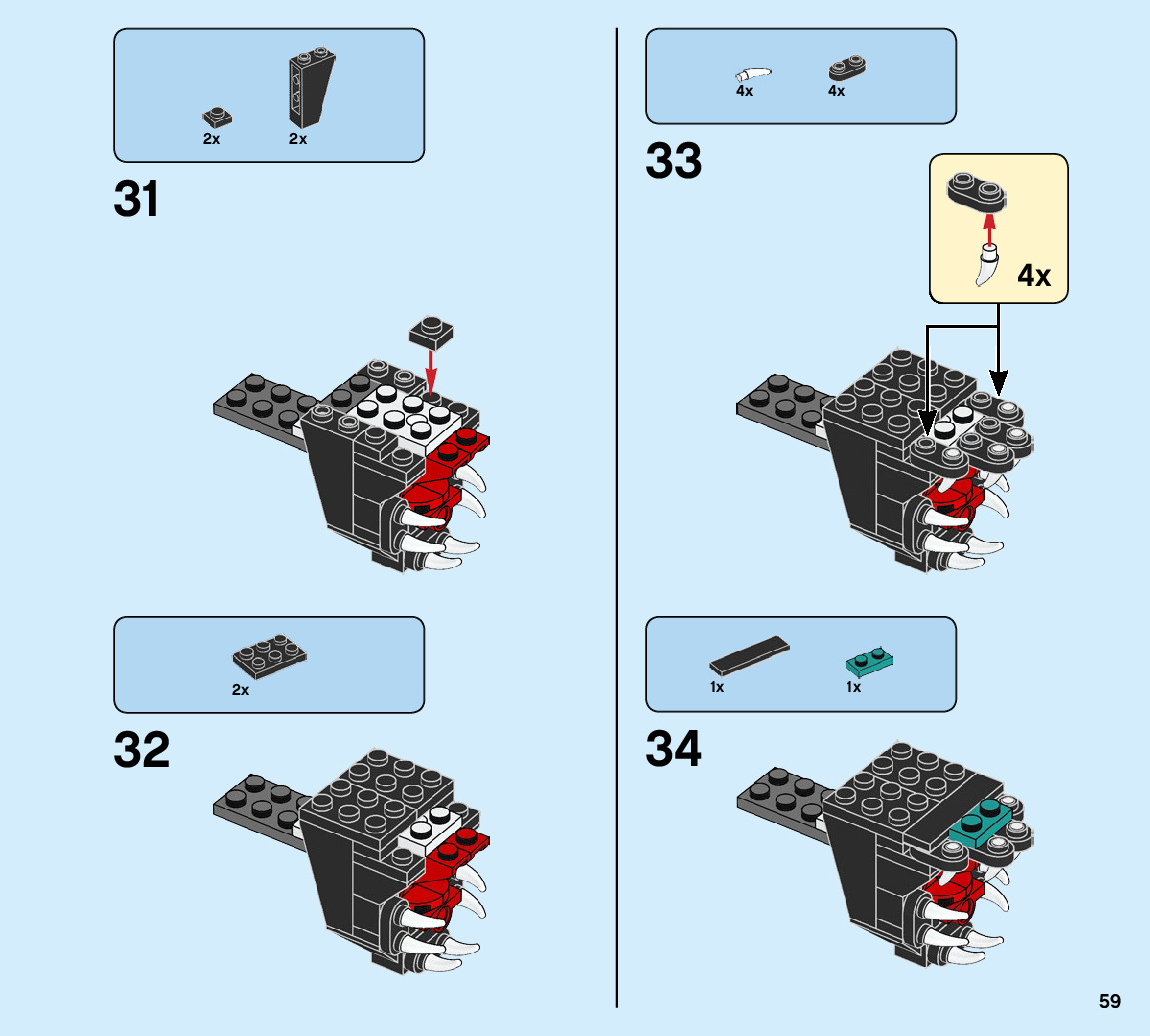 2x 2x

31

2x

32

4x 4x

33

4x

1x 1x

34

59