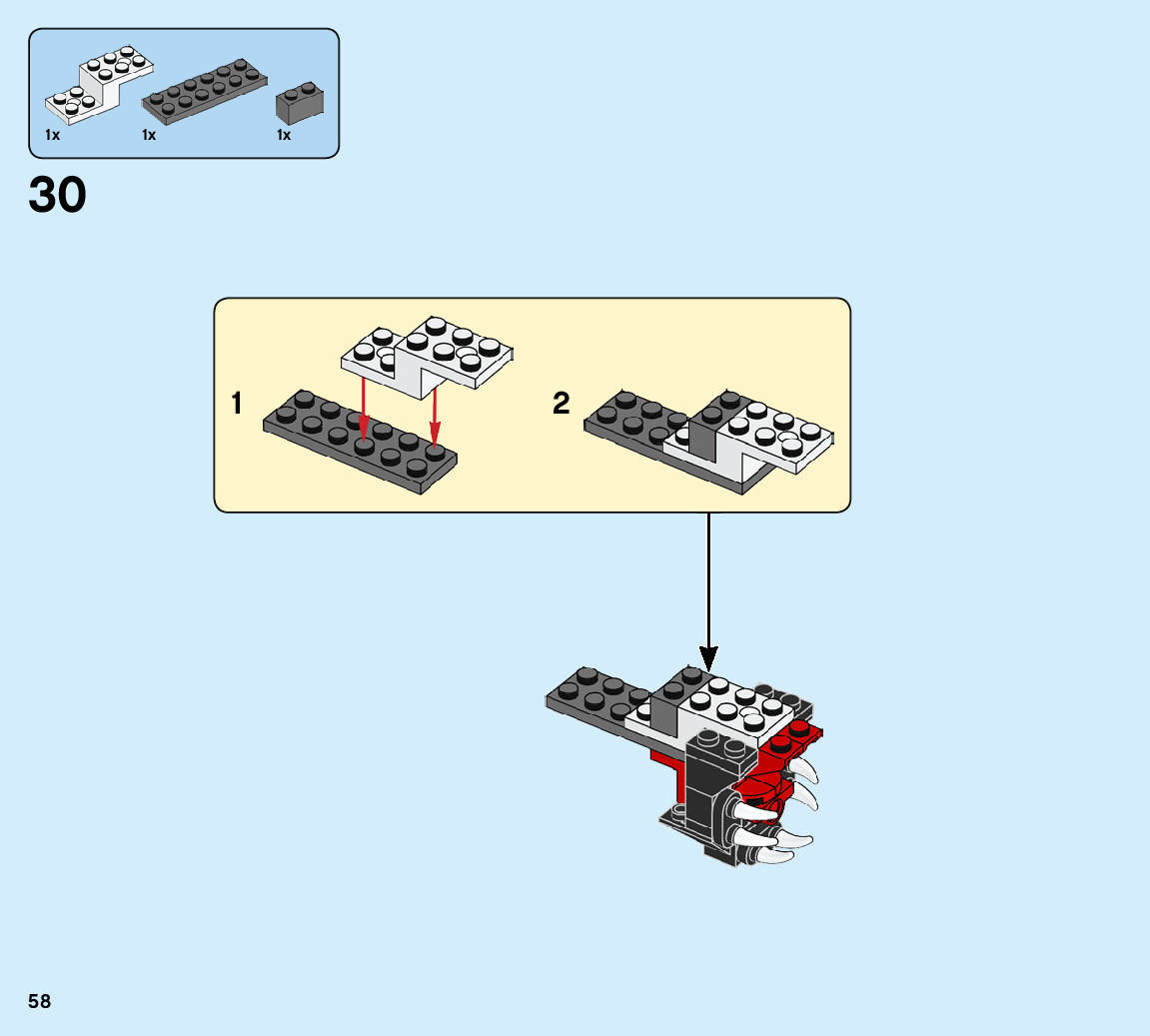 1x
1x
1x

30

1

2

58