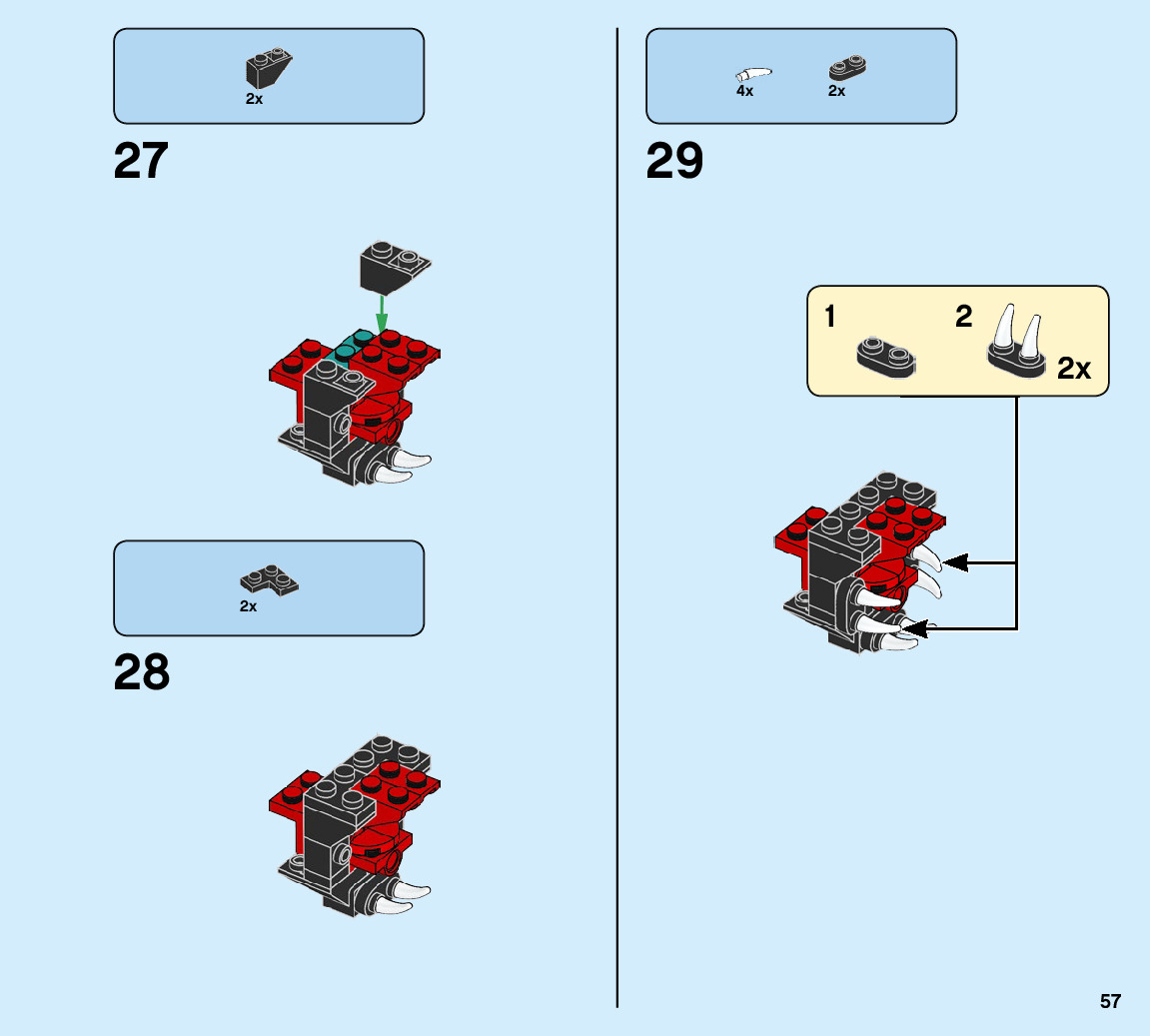 2x

27

2x

28

4x 2x

29

1 2

2x

57