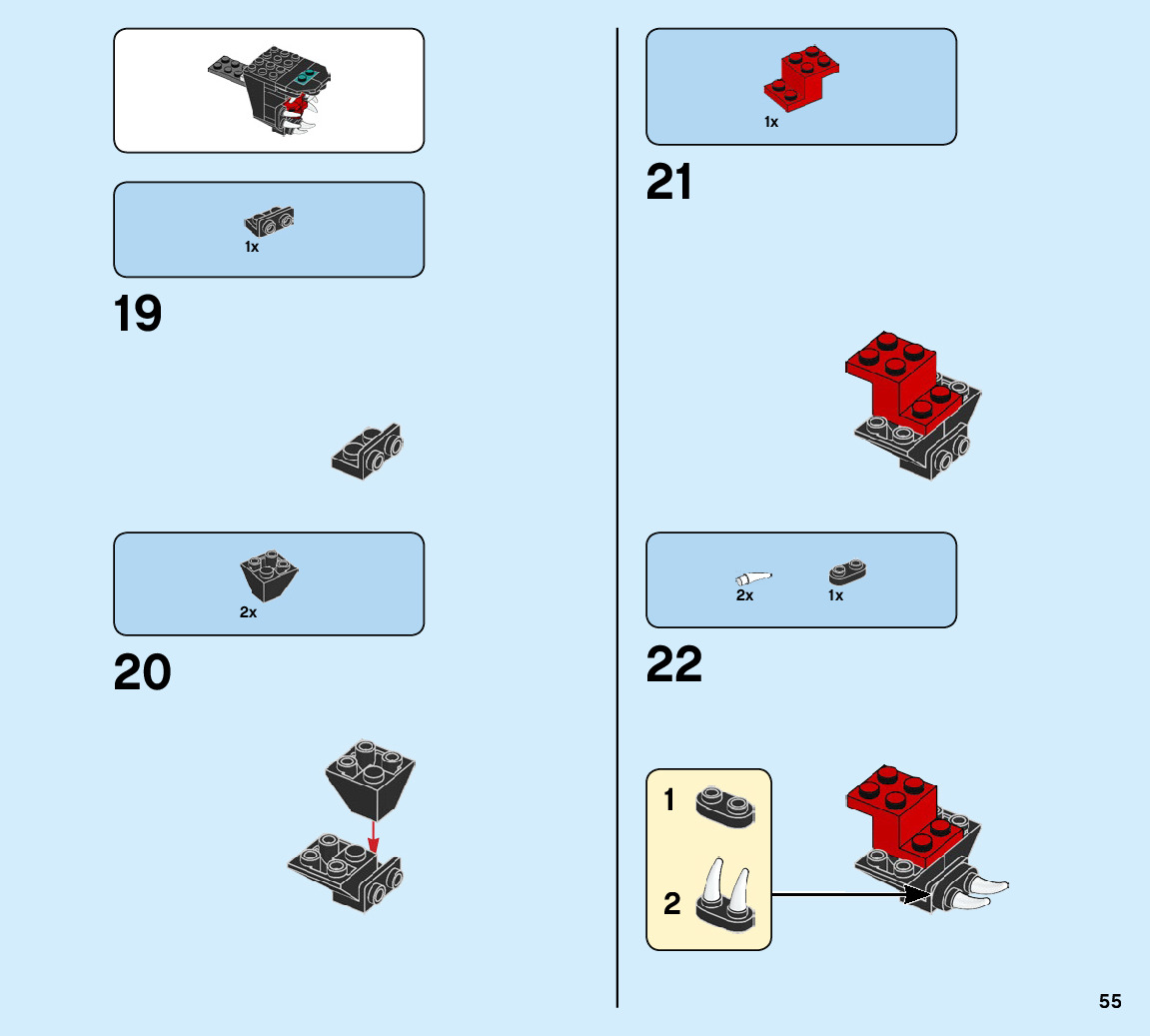 1x

19

2x

20

1x

21

2x 1x

22

1

2

55