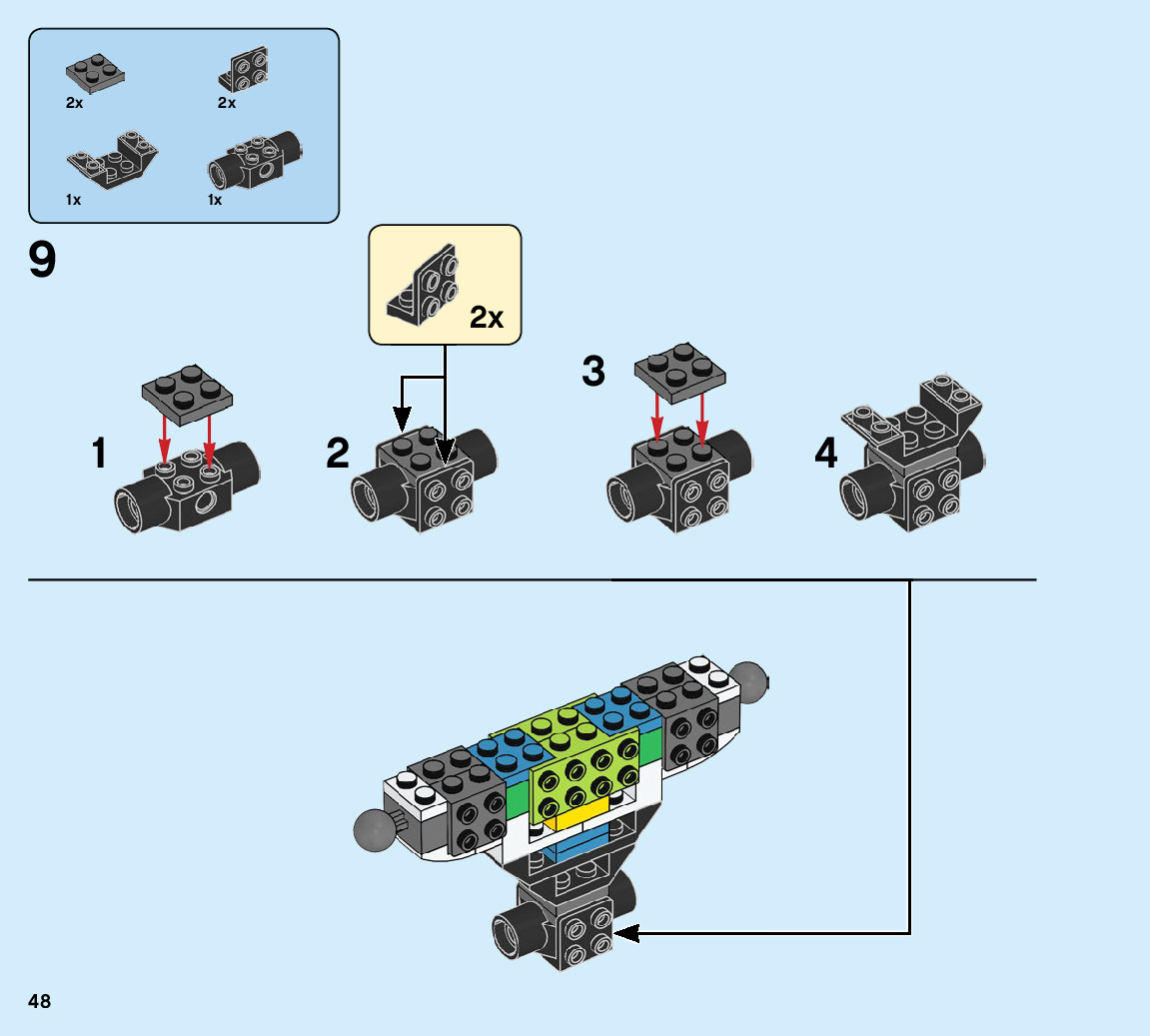 2x
2x
1x
1x

9

2x

1
2
3
4

48