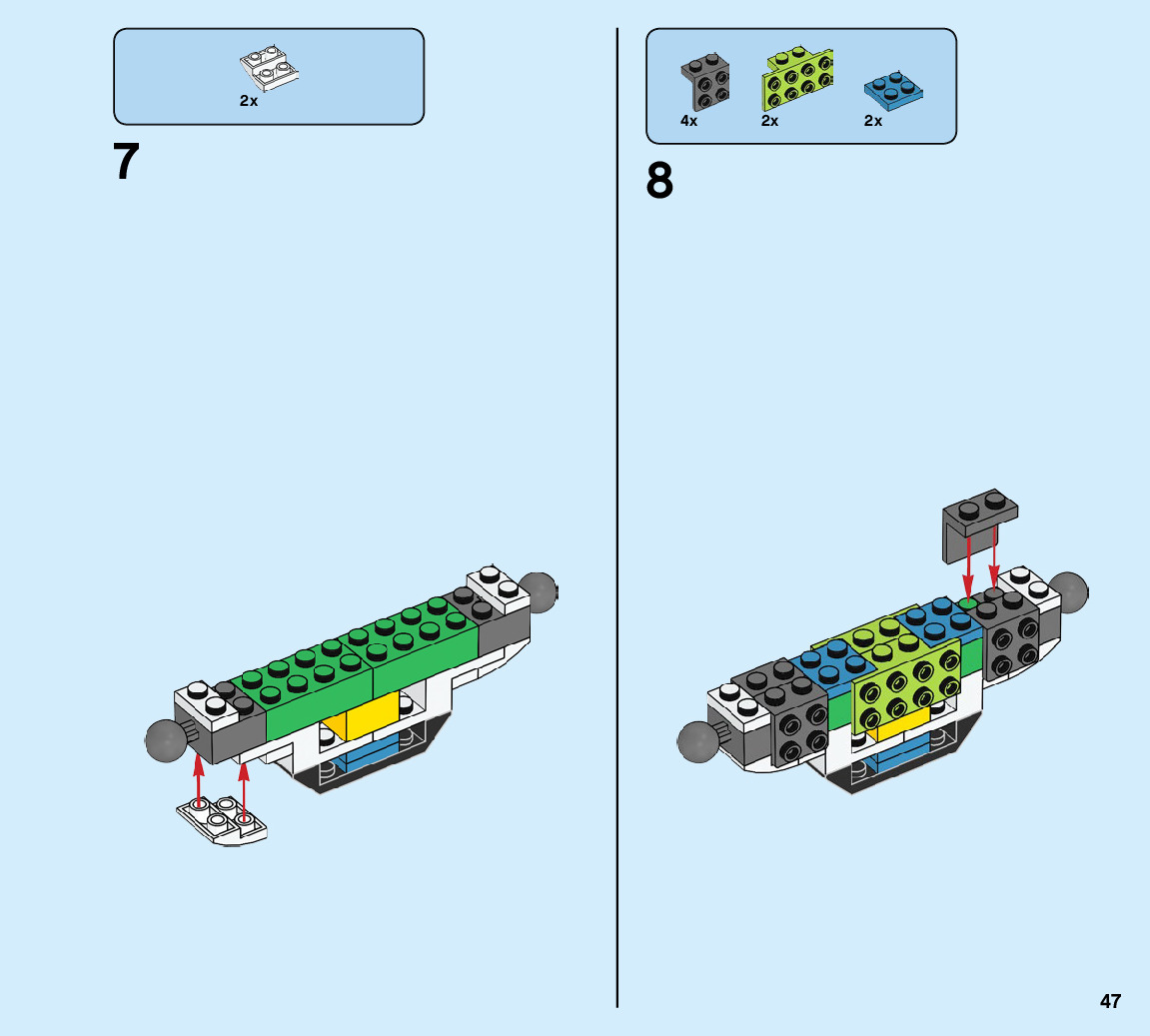 2x

7

4x 2x 2x

8

47