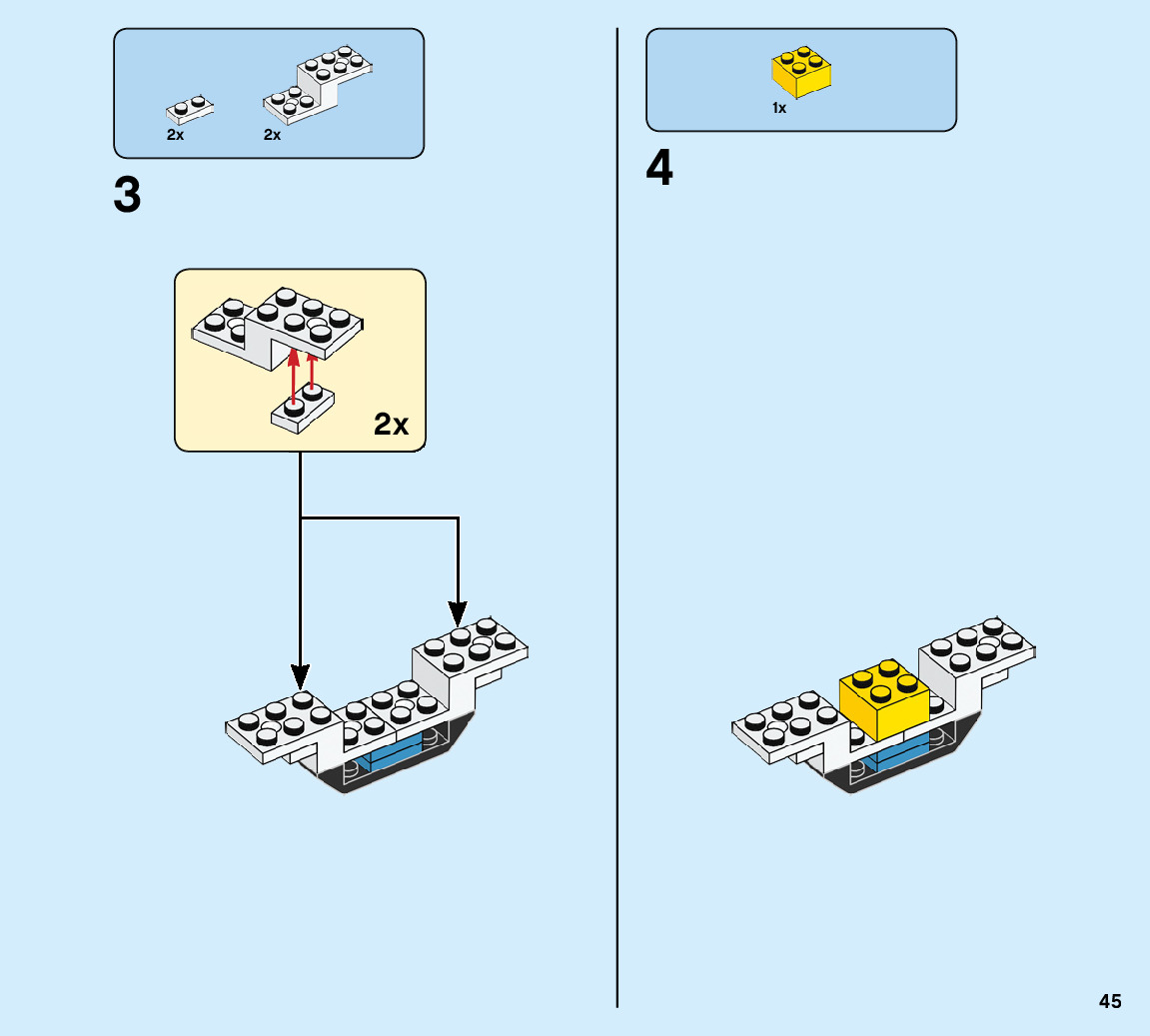 2x 2x

3

2x

1x

4

45