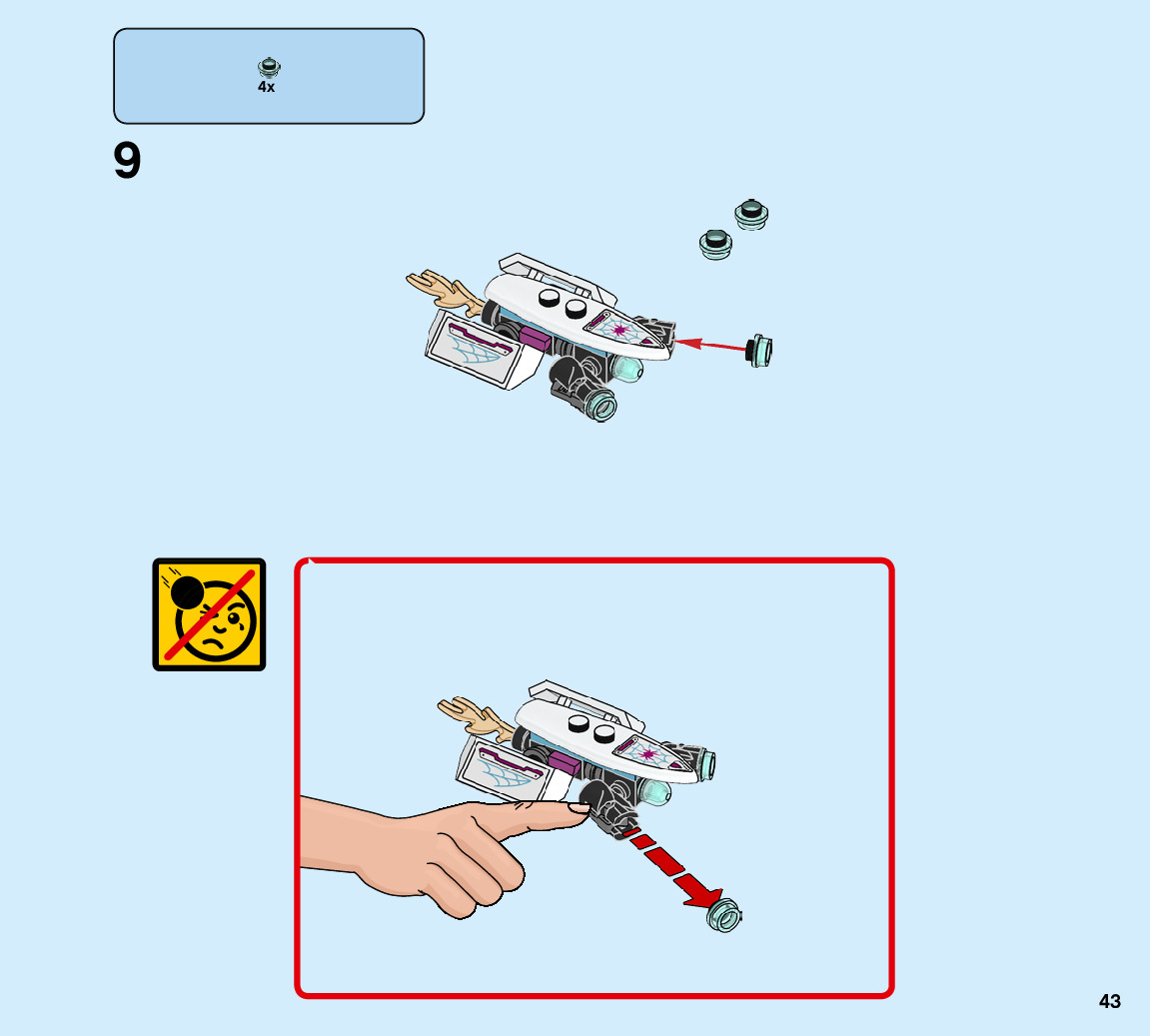 4x

9

43