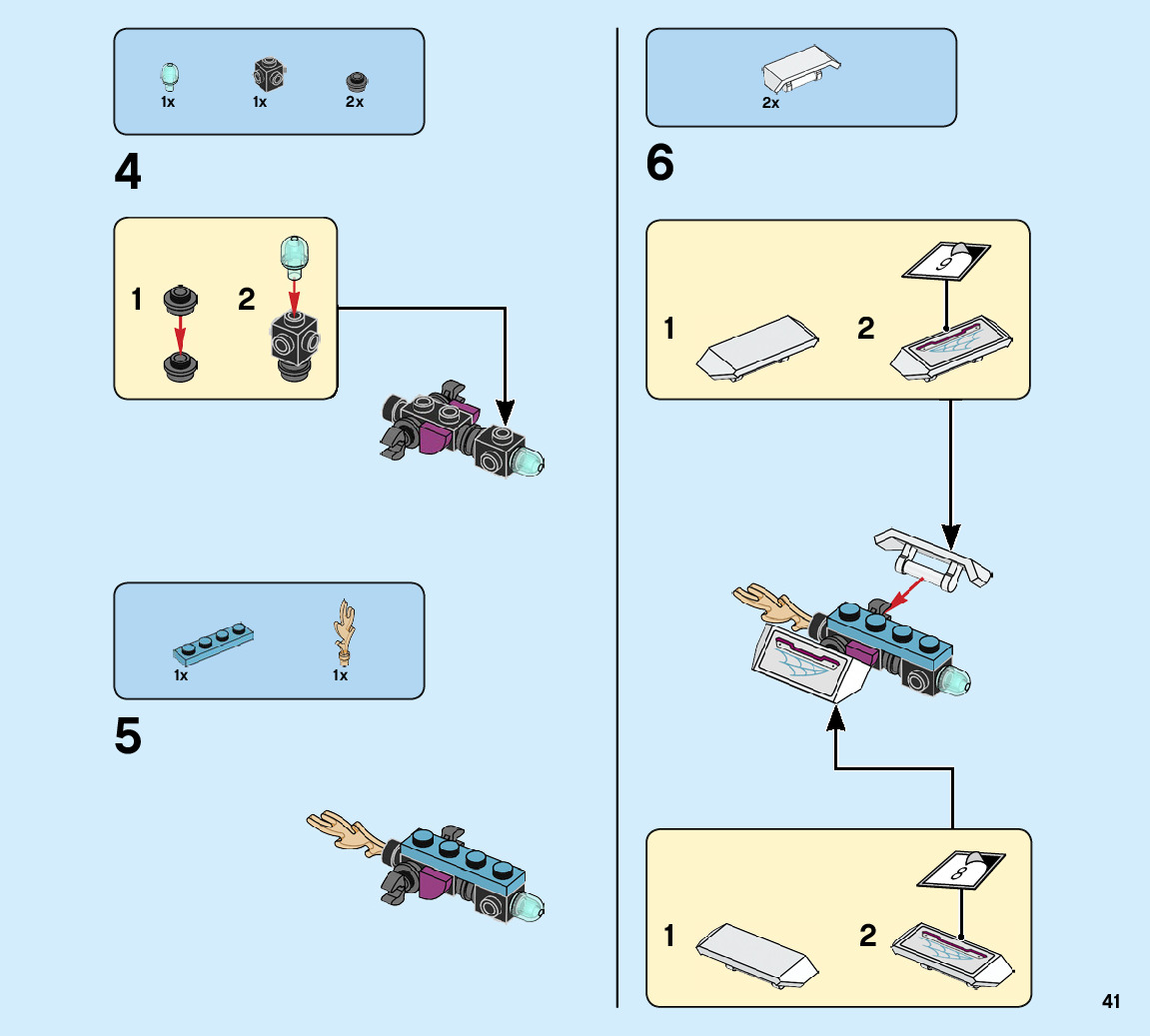 1x 1x 2x

4

1 2

1x 1x

5

2x

6

1 2

9

1 2

8

41