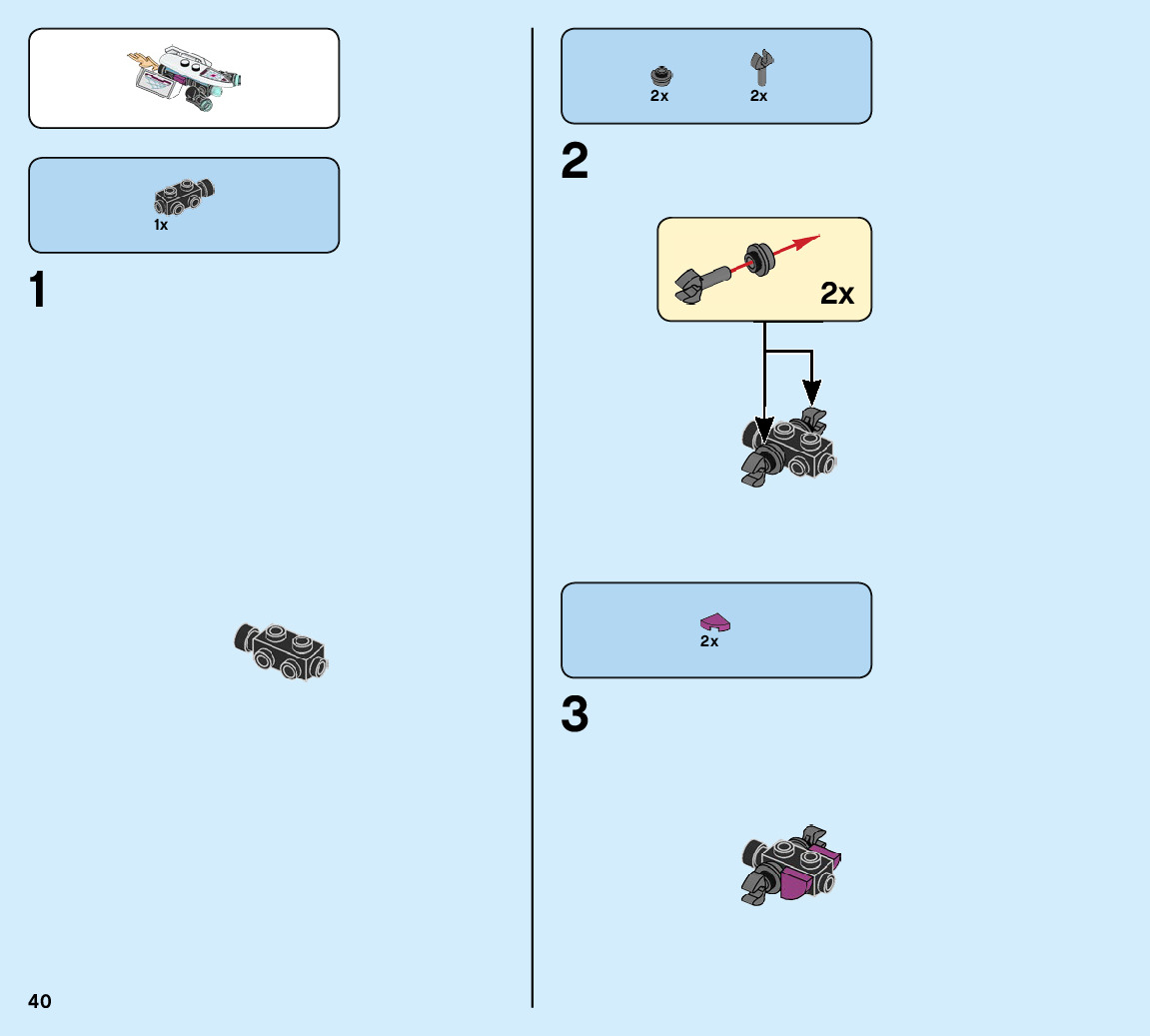 1x

1

40

2x 2x

2

2x

2x

3